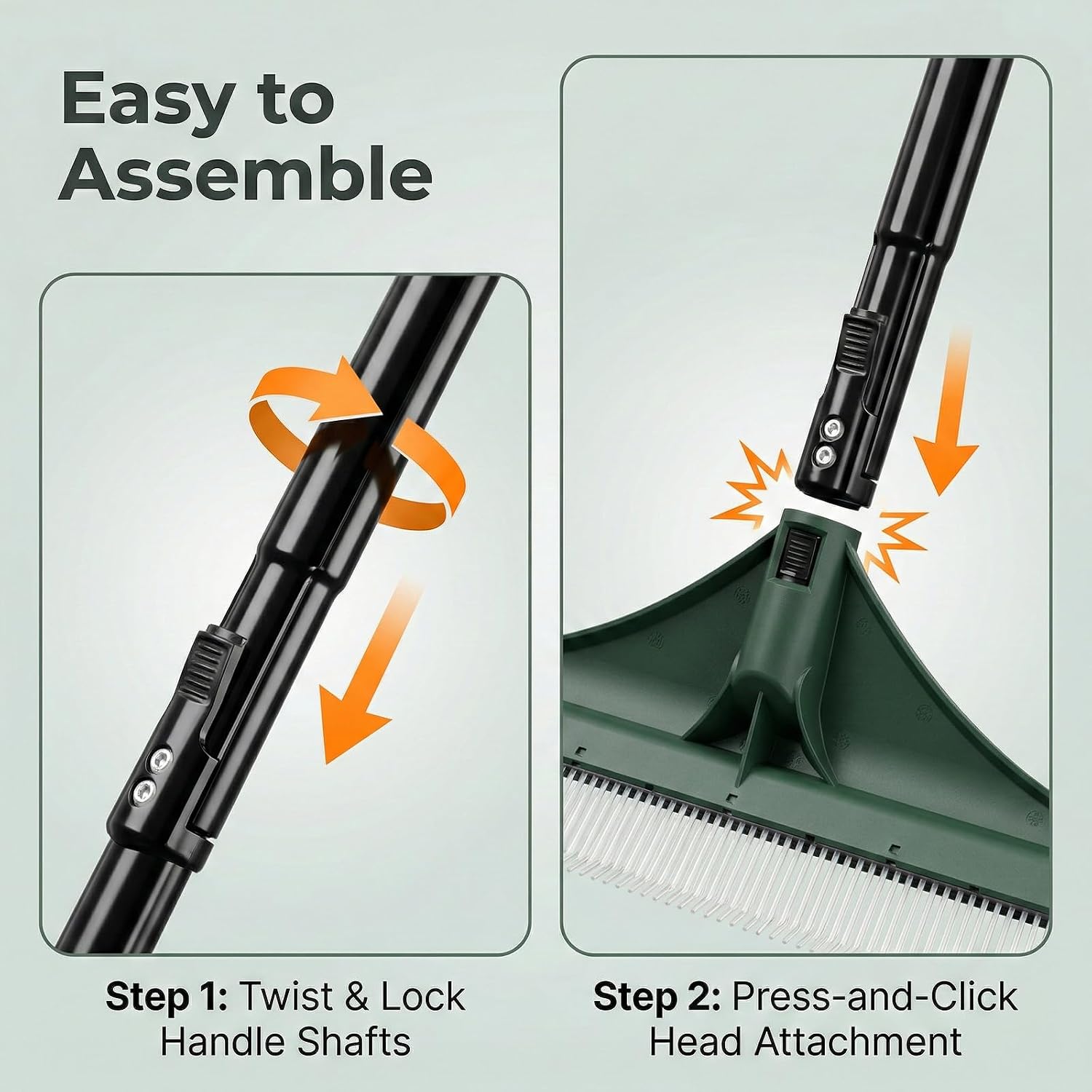 Easy to Assemble

Step 1: Twist & Lock Handle Shafts

Step 2: Press-and-Click Head Attachment