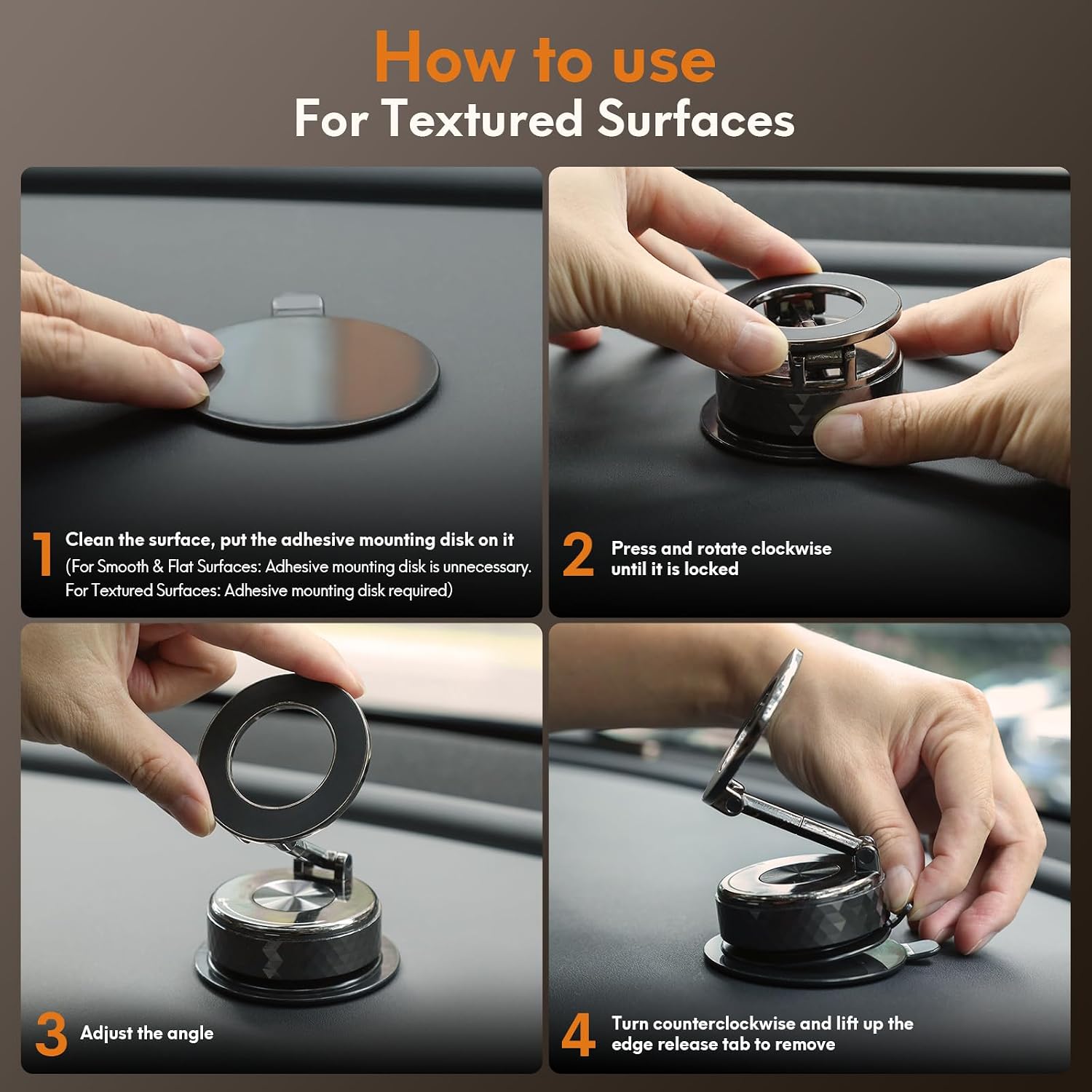 How to use
For Textured Surfaces

1 Clean the surface, put the adhesive mounting disk on it
(For Smooth & Flat Surfaces: Adhesive mounting disk is unnecessary. For Textured Surfaces: Adhesive mounting disk required)

2 Press and rotate clockwise until it is locked

3 Adjust the angle

4 Turn counterclockwise and lift up the edge release tab to remove