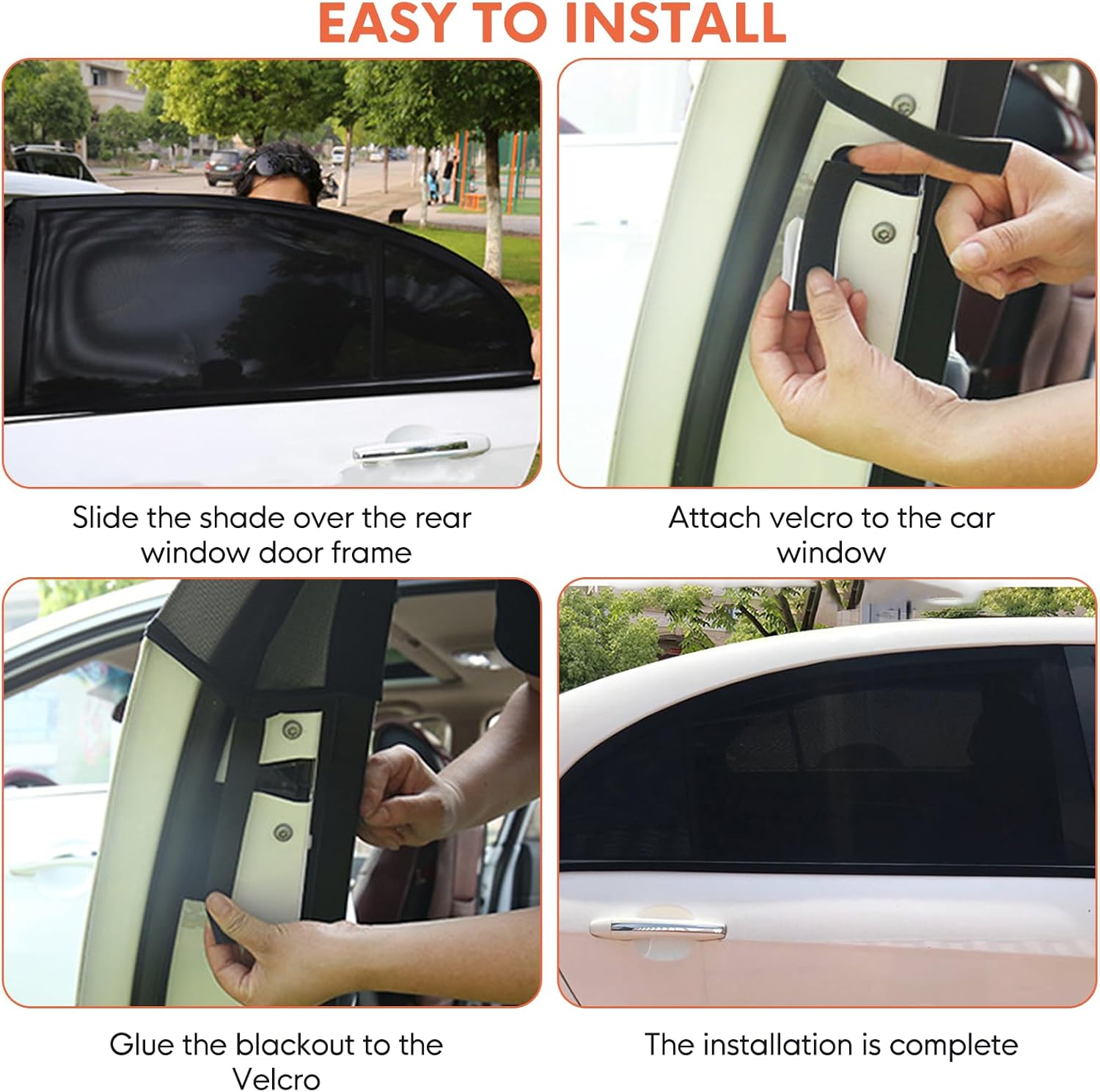 EASY TO INSTALL

Slide the shade over the rear window door frame

Attach velcro to the car window

Glue the blackout to the Velcro

The installation is complete