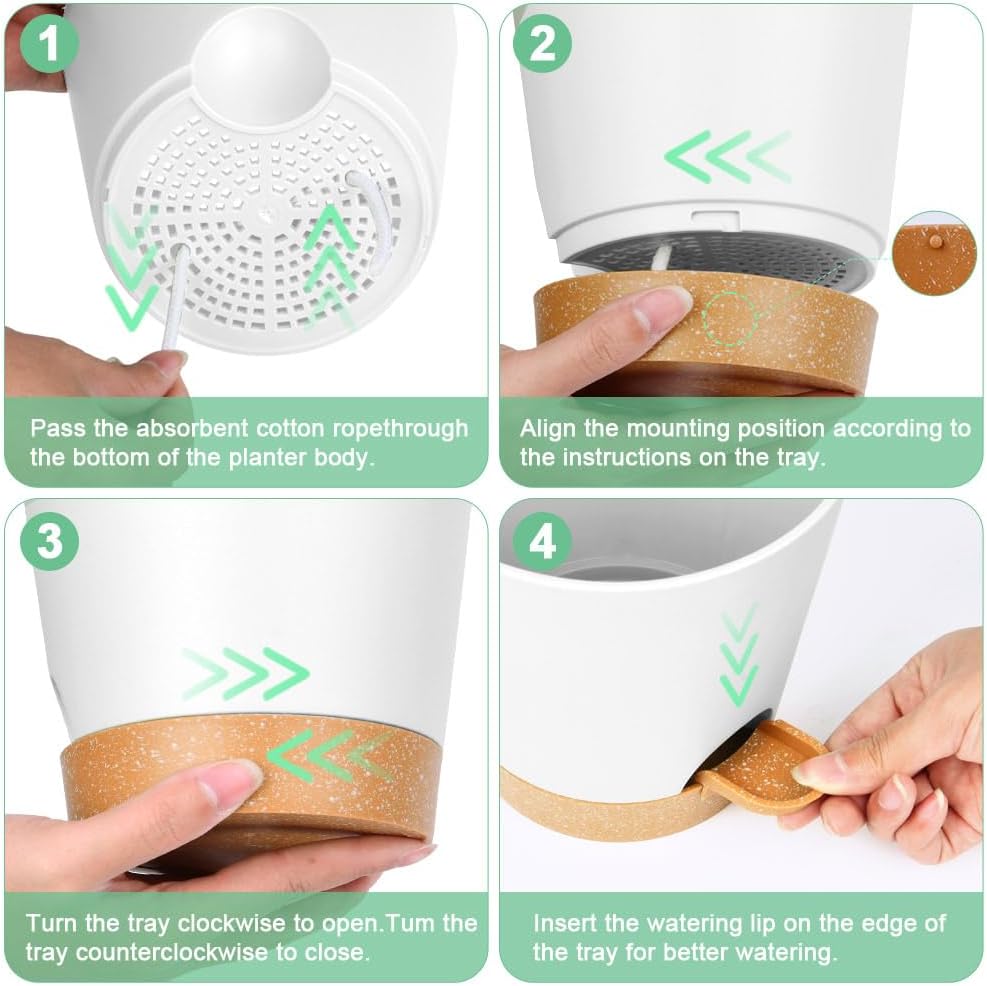 1

Pass the absorbent cotton ropethrough the bottom of the planter body.

2

Align the mounting position according to the instructions on the tray.

3

Turn the tray clockwise to open.Tum the tray counterclockwise to close.

4

Insert the watering lip on the edge of the tray for better watering.