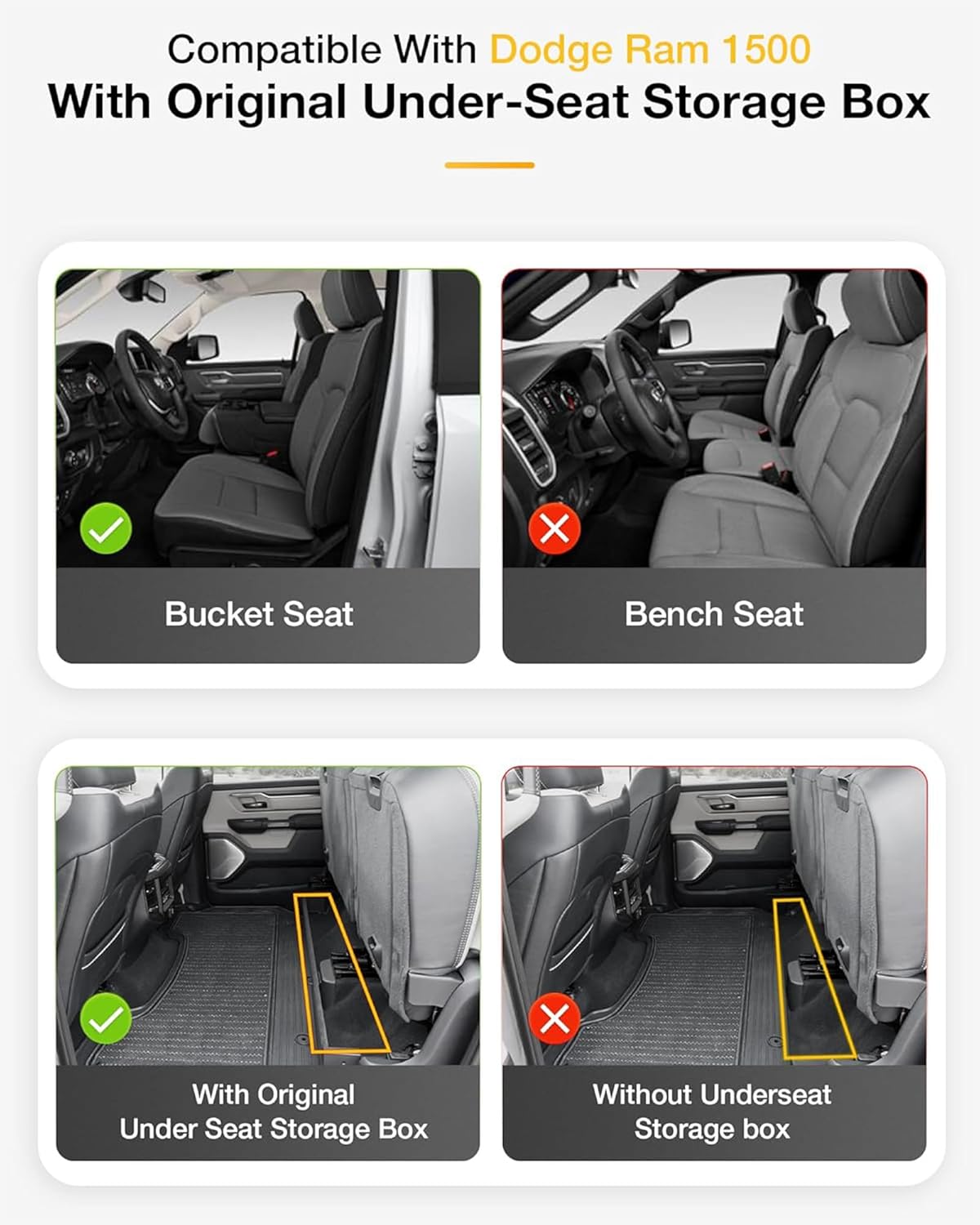 Compatible With Dodge Ram 1500
With Original Under-Seat Storage Box

Bucket Seat

Bench Seat

With Original
Under Seat Storage Box

Without Underseat
Storage box