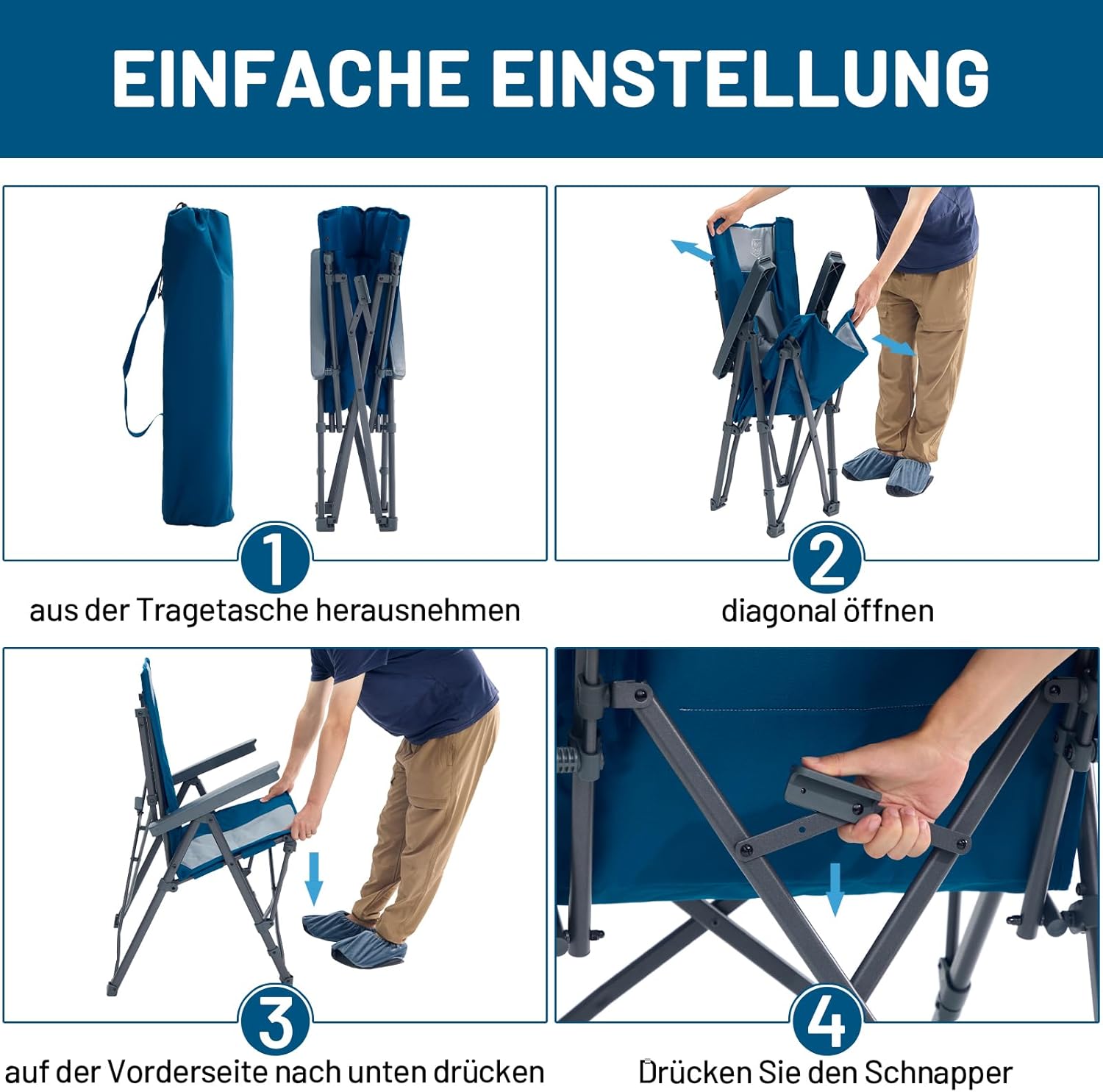 EINFACHE EINSTELLUNG

1
aus der Tragetasche herausnehmen

2
diagonal öffnen

3
auf der Vorderseite nach unten drücken

4
Drücken Sie den Schnapper