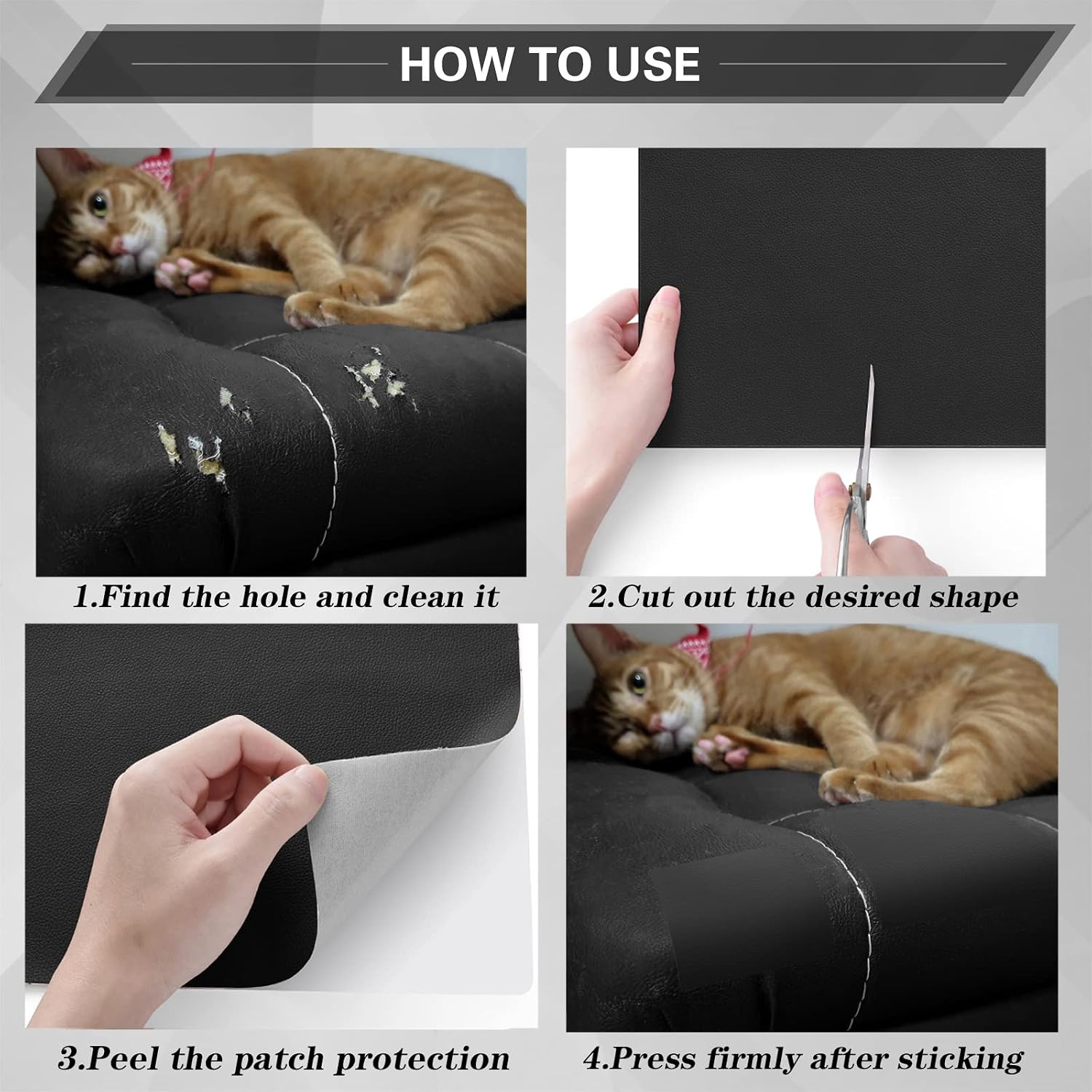 HOW TO USE

1.Find the hole and clean it

2.Cut out the desired shape

3.Peel the patch protection

4.Press firmly after sticking