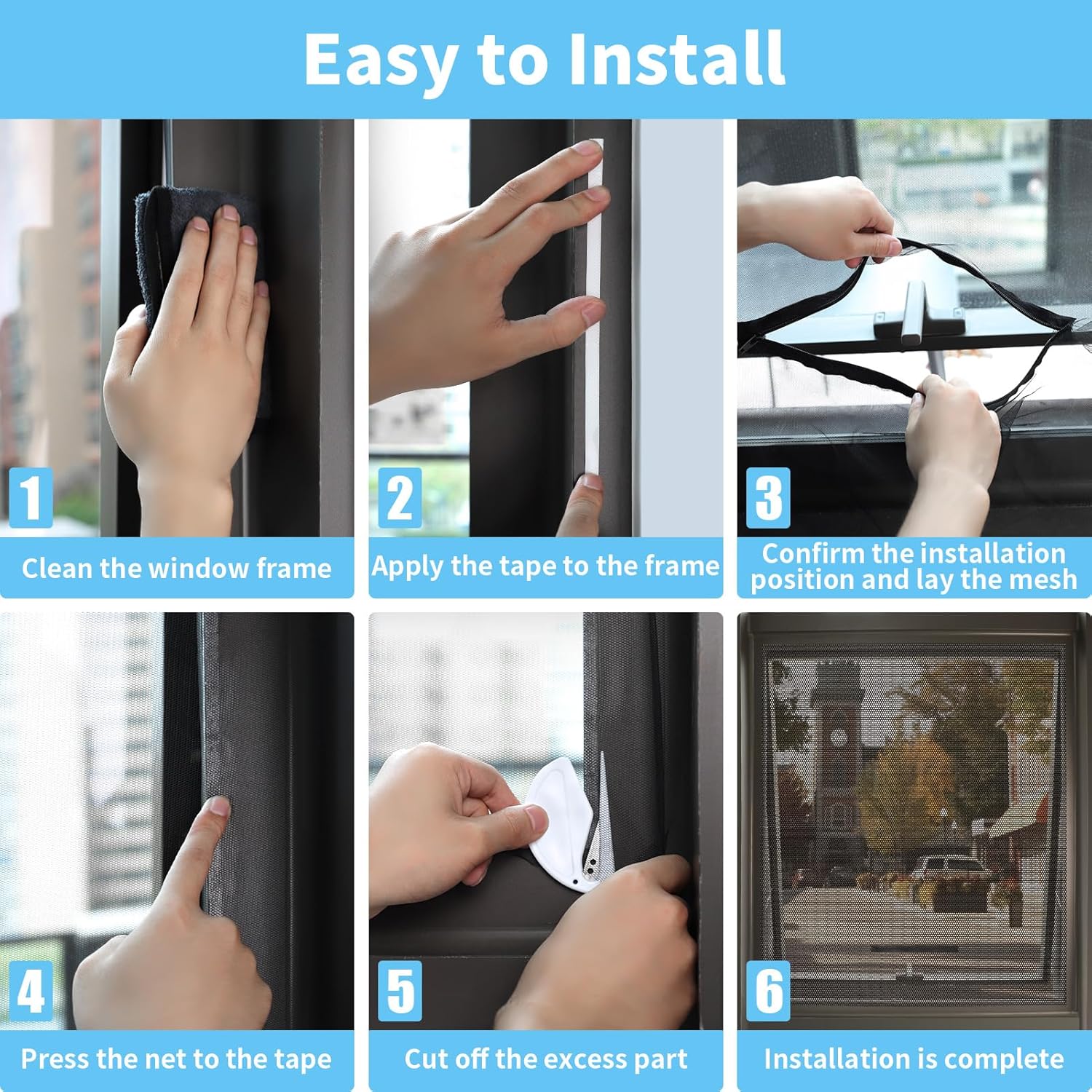 Easy to Install

1
Clean the window frame

2
Apply the tape to the frame

3
Confirm the installation position and lay the mesh

4
Press the net to the tape

5
Cut off the excess part

6
Installation is complete