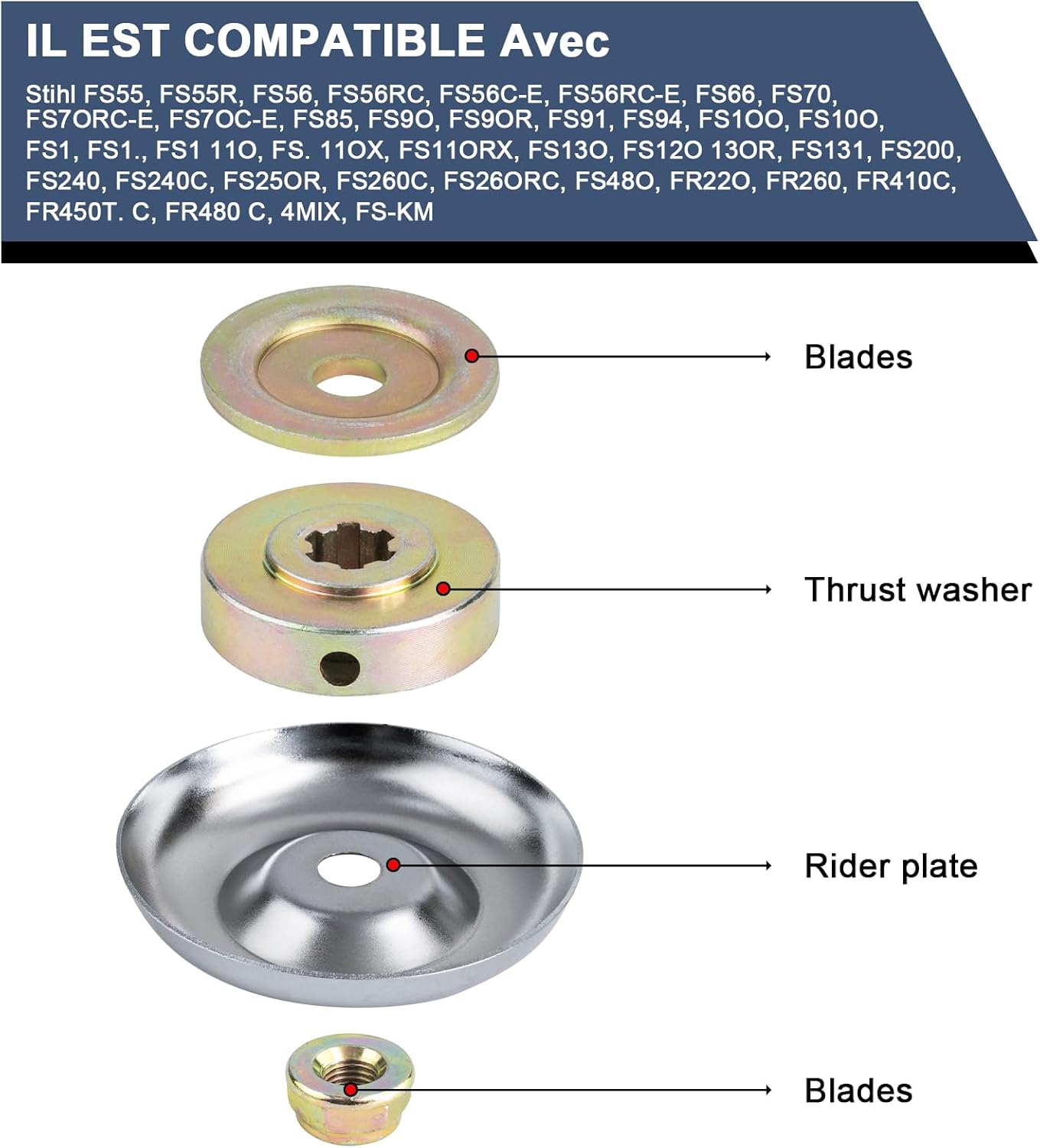 IL EST COMPATIBLE Avec

Stihl FS55, FS55R, FS56, FS56RC, FS56C-E, FS56RC-E, FS66, FS70, FS7ORC-E, FS7OC-E, FS85, FS9O, FS9OR, FS91, FS94, FS1OO, FS10O, FS1, FS1., FS1 11O, FS. 11OX, FS11ORX, FS13O, FS12O 13OR, FS131, FS200, FS240, FS240C, FS25OR, FS260C, FS26ORC, FS48O, FR22O, FR260, FR410C, FR450T. C, FR480 C, 4MIX, FS-KM

Blades

Thrust washer

Rider plate

Blades