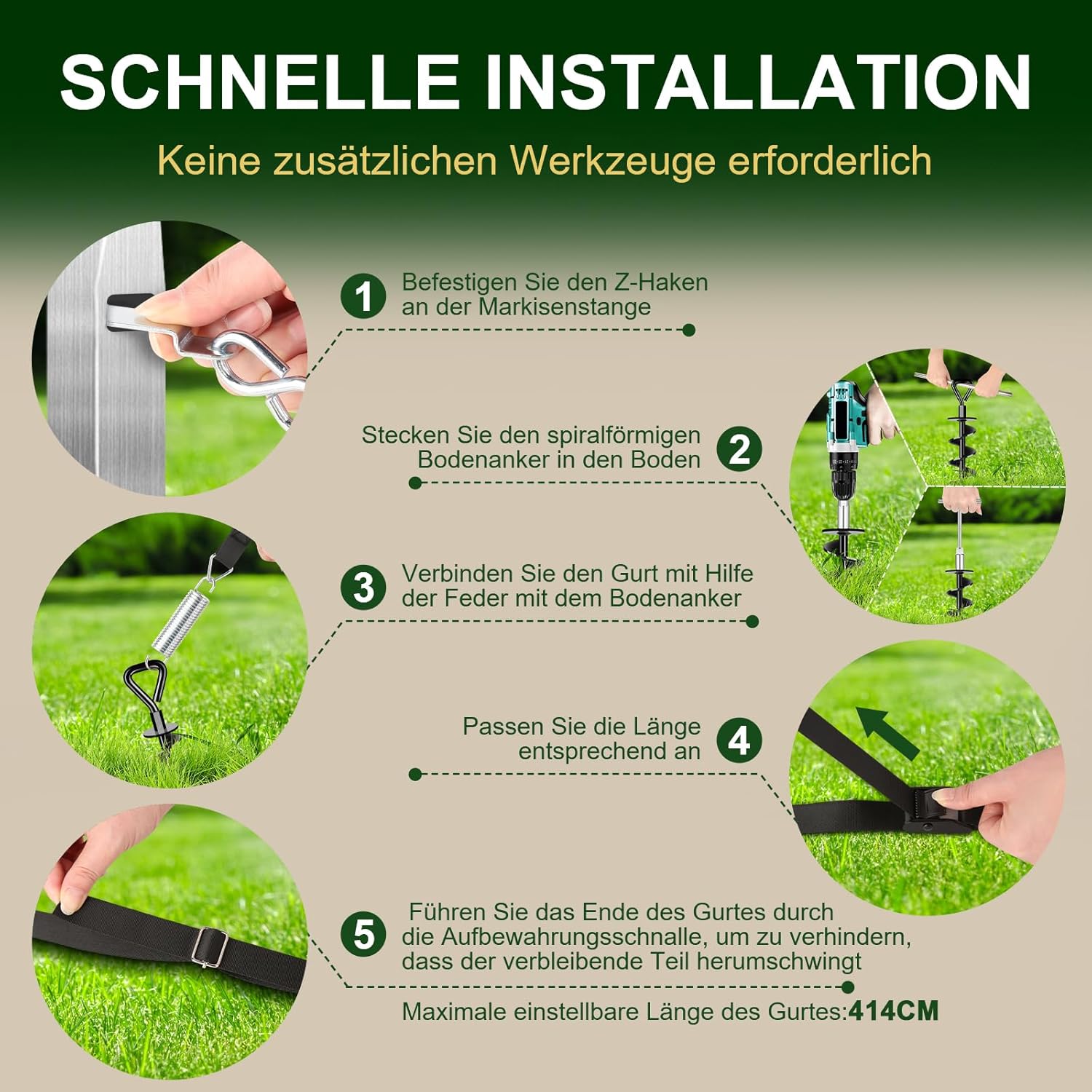 SCHNELLE INSTALLATION

Keine zusätzlichen Werkzeuge erforderlich

1 Befestigen Sie den Z-Haken an der Markisenstange

Stecken Sie den spiralförmigen Bodenanker in den Boden 2

3 Verbinden Sie den Gurt mit Hilfe der Feder mit dem Bodenanker

Passen Sie die Länge entsprechend an 4

5 Führen Sie das Ende des Gurtes durch die Aufbewahrungsschnalle, um zu verhindern, dass der verbleibende Teil herumschwingt

Maximale einstellbare Länge des Gurtes:414CM