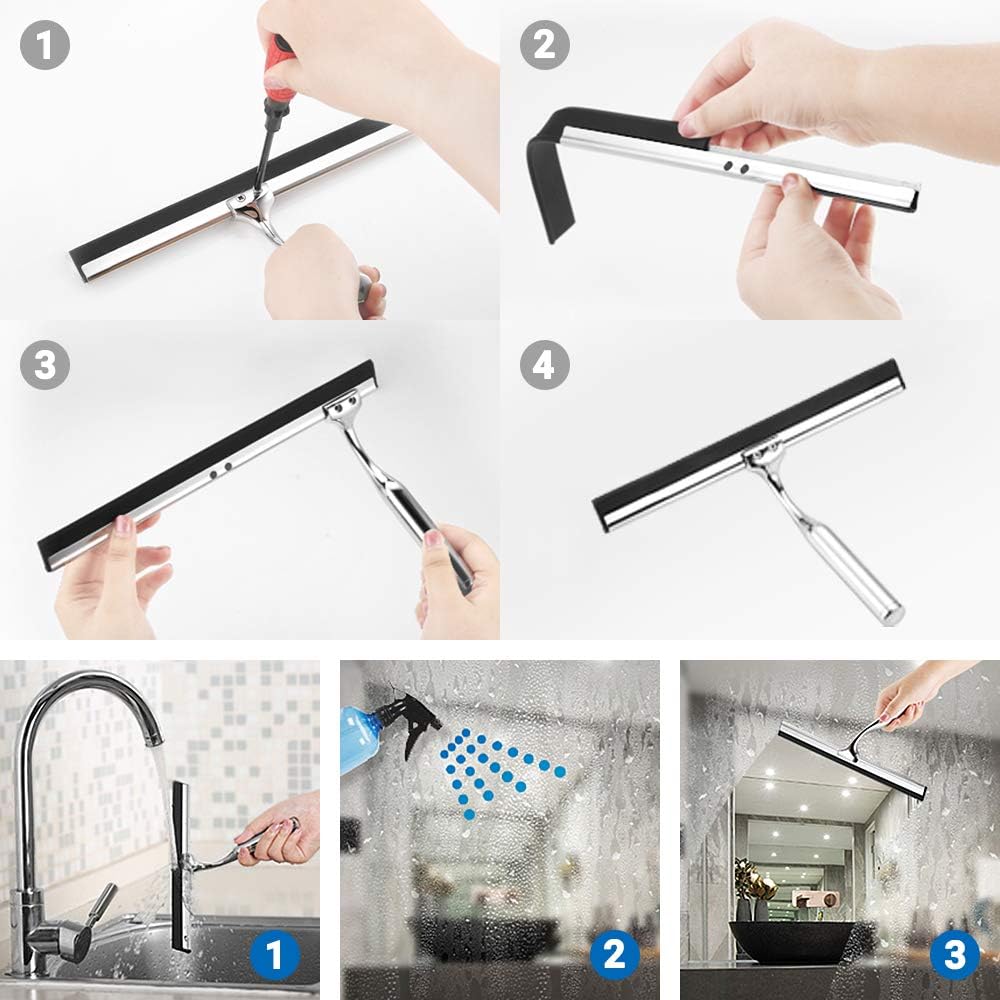 1
2
3
4
1
2
3