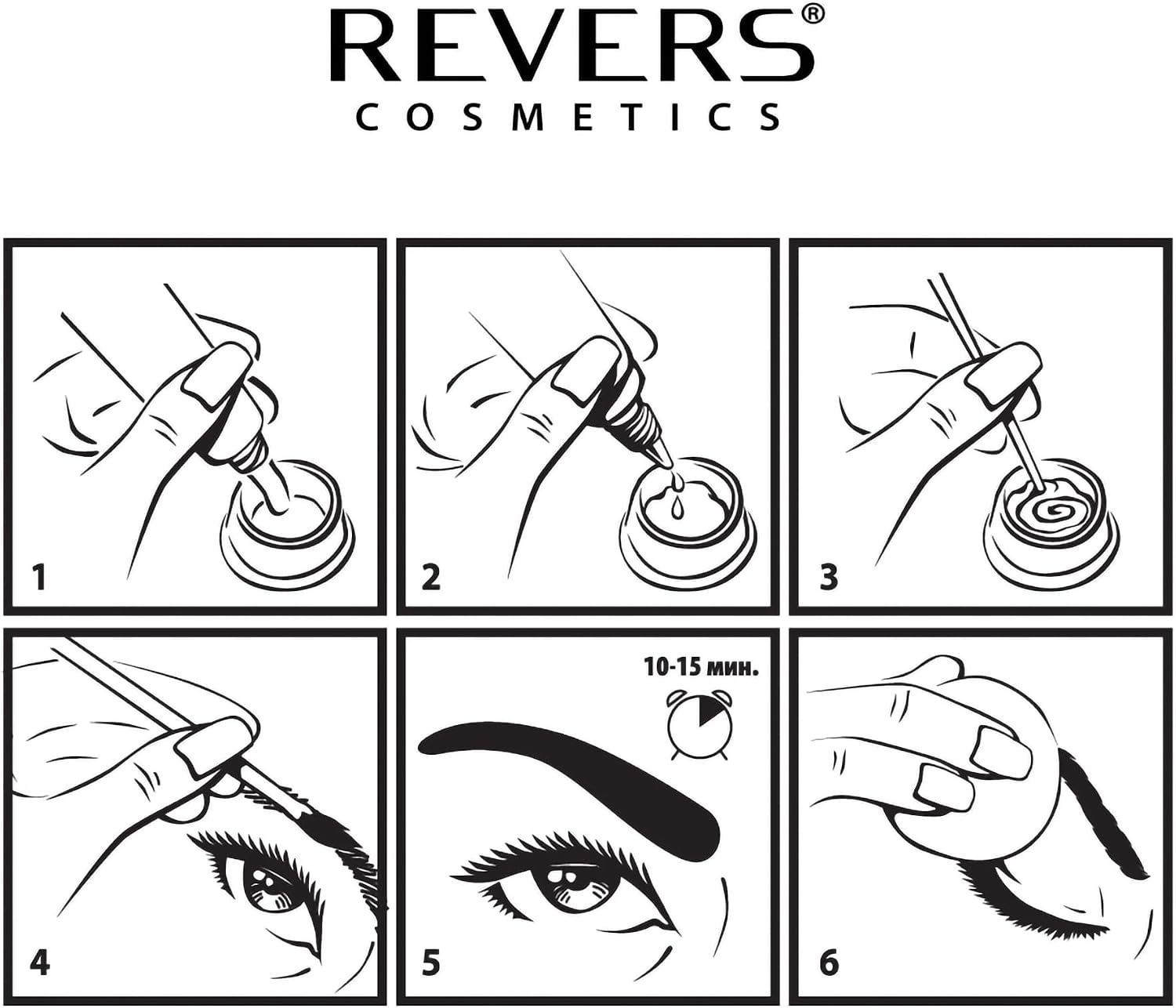 REVERS®
COSMETICS

1

2

3

4

10-15 мин.

5

6