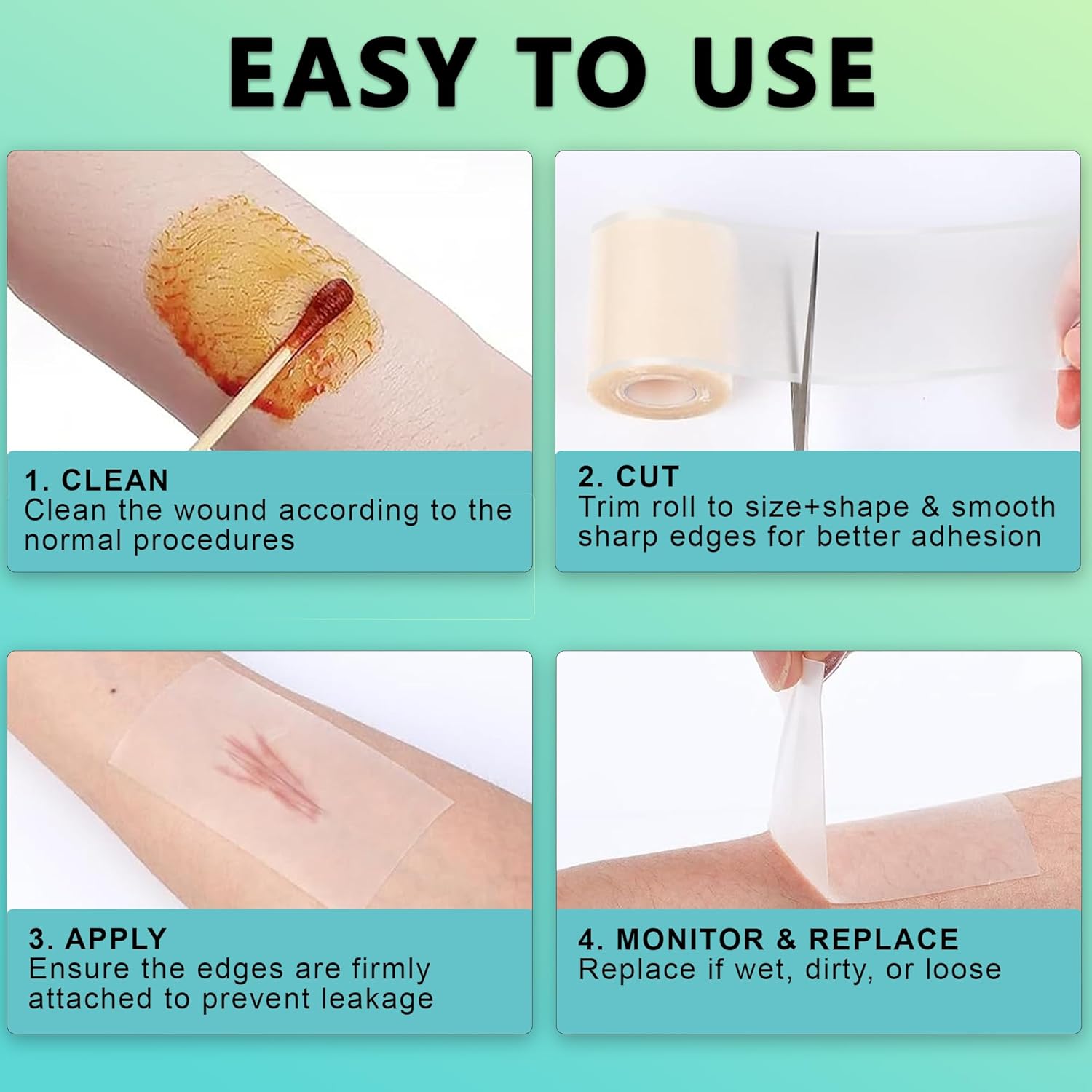 EASY TO USE

1. CLEAN
Clean the wound according to the normal procedures

2. CUT
Trim roll to size+shape & smooth sharp edges for better adhesion

3. APPLY
Ensure the edges are firmly attached to prevent leakage

4. MONITOR & REPLACE
Replace if wet, dirty, or loose