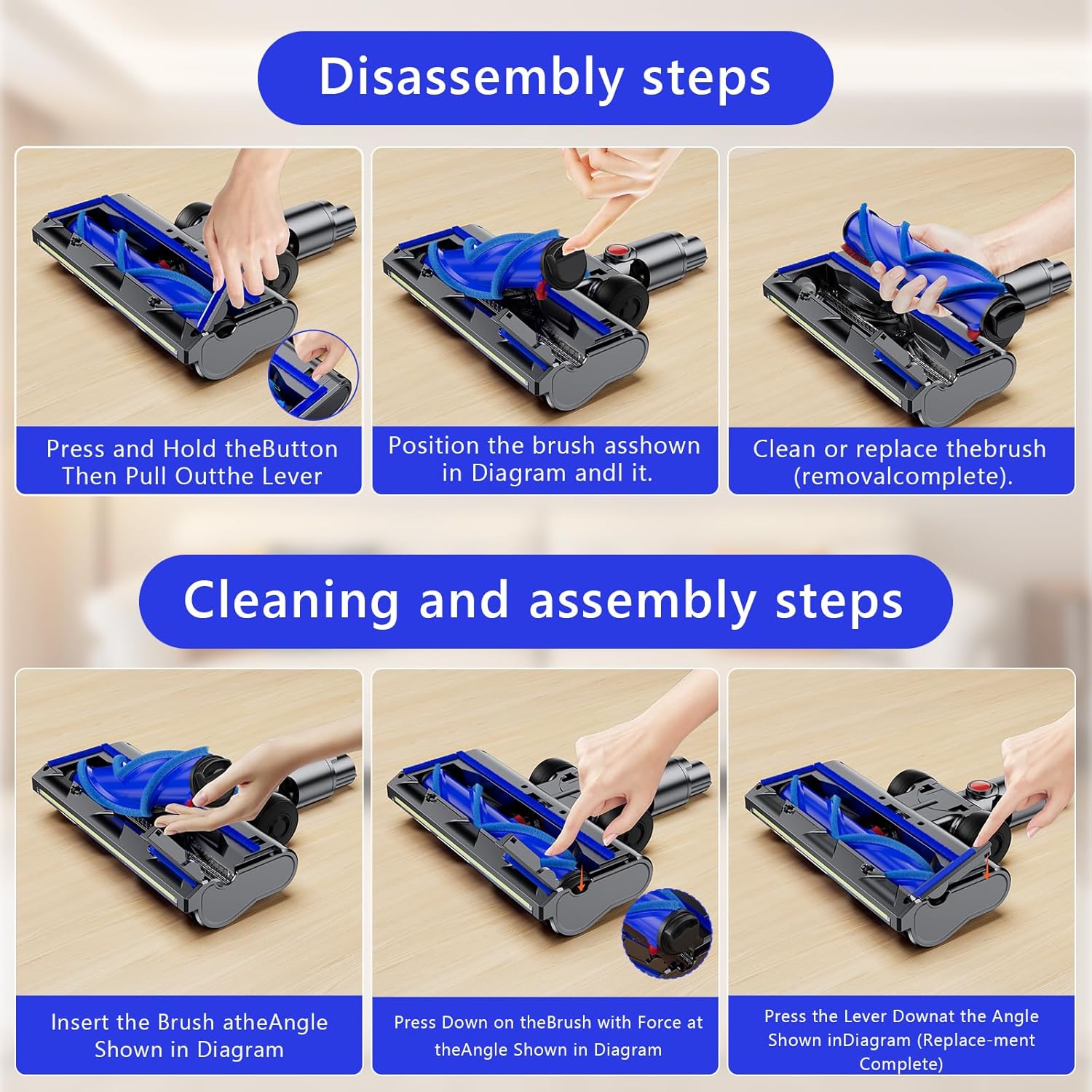 Disassembly steps

Press and Hold theButton Then Pull Outthe Lever

Position the brush asshown in Diagram andl it.

Clean or replace thebrush (removalcomplete).

Cleaning and assembly steps

Insert the Brush atheAngle Shown in Diagram

Press Down on theBrush with Force at theAngle Shown in Diagram

Press the Lever Downat the Angle Shown inDiagram (Replace-ment Complete)