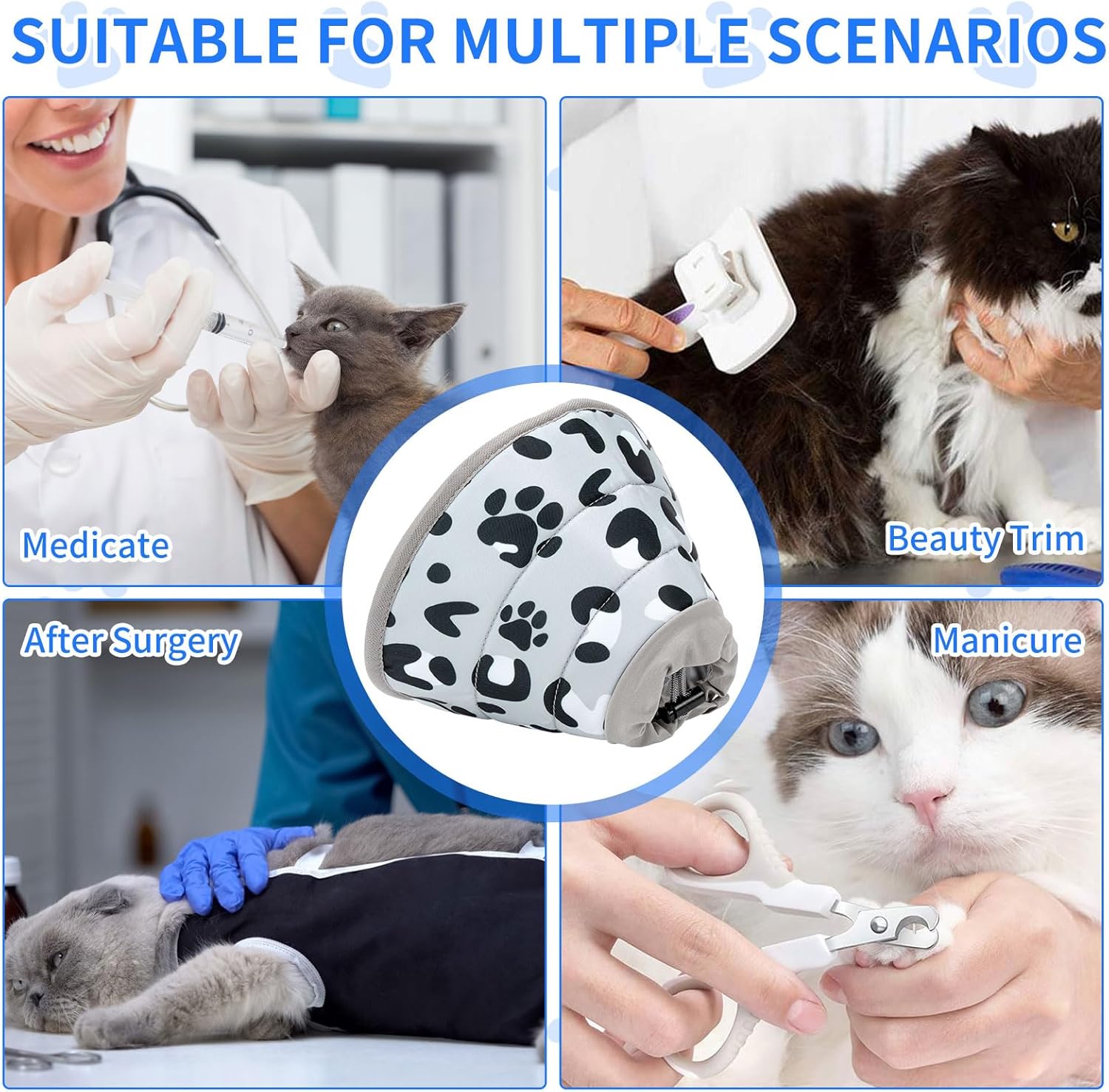 SUITABLE FOR MULTIPLE SCENARIOS

Medicate

Beauty Trim

After Surgery

Manicure