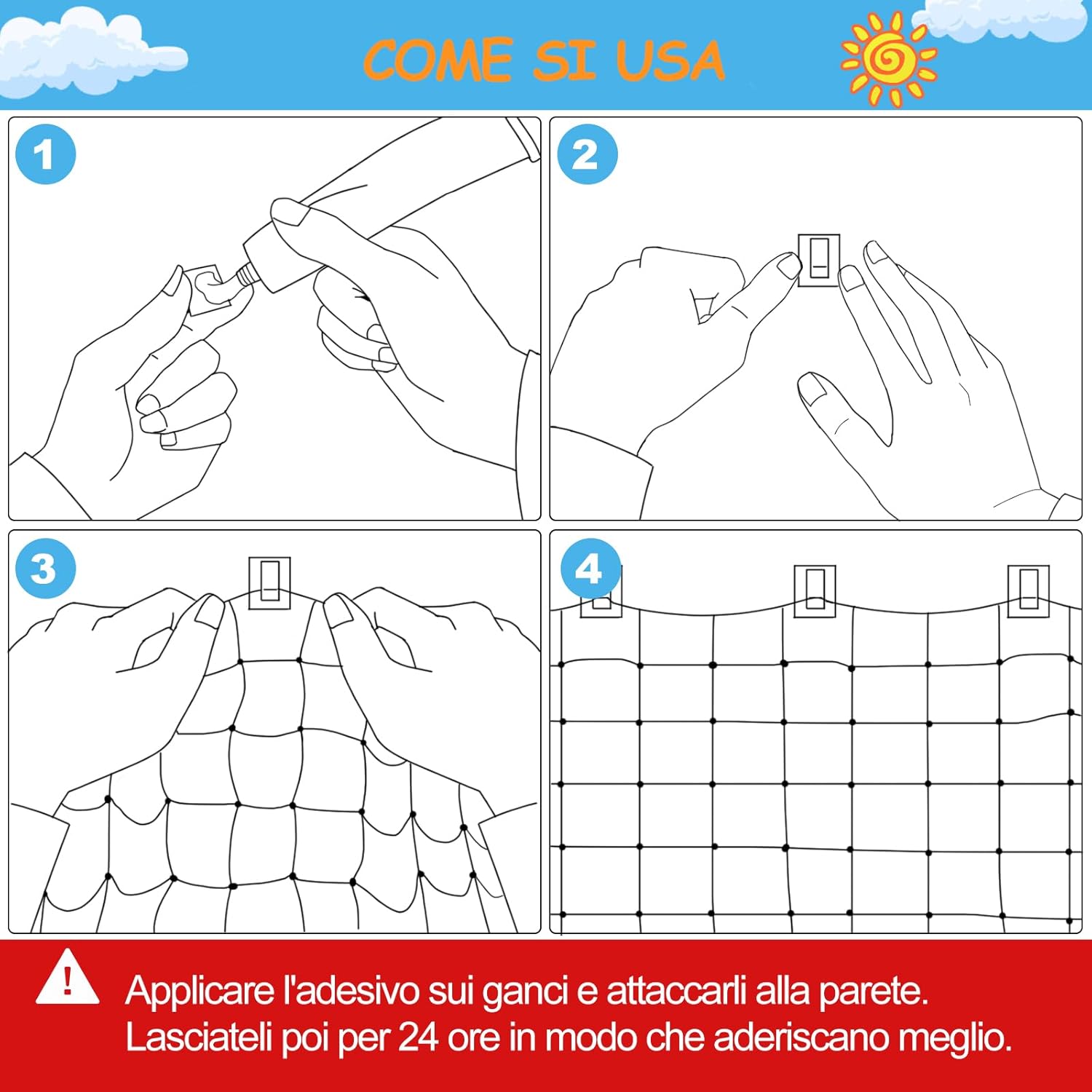 COME SI USA

1

2

3

4

!

Applicare l'adesivo sui ganci e attaccarli alla parete. Lasciateli poi per 24 ore in modo che aderiscano meglio.