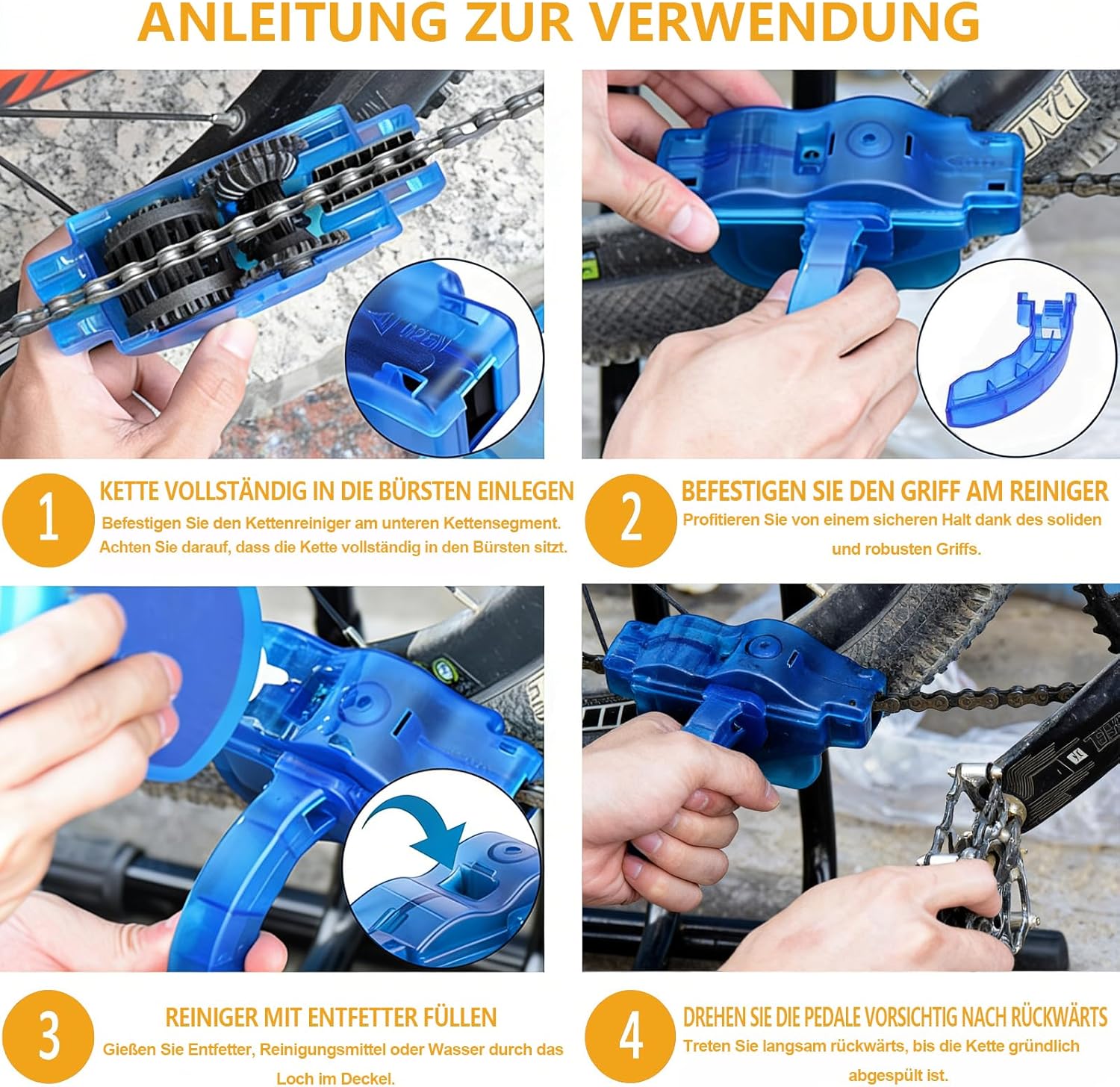 ANLEITUNG ZUR VERWENDUNG

1

KETTE VOLLSTÄNDIG IN DIE BÜRSTEN EINLEGEN

Befestigen Sie den Kettenreiniger am unteren Kettensegment. Achten Sie darauf, dass die Kette vollständig in den Bürsten sitzt.

2

BEFESTIGEN SIE DEN GRIFF AM REINIGER

Profitieren Sie von einem sicheren Halt dank des soliden und robusten Griffs.

3

REINIGER MIT ENTFETTER FÜLLEN

Gießen Sie Entfetter, Reinigungsmittel oder Wasser durch das Loch im Deckel.

4

DREHEN SIE DIE PEDALE VORSICHTIG NACH RÜCKWÄRTS

Treten Sie langsam rückwärts, bis die Kette gründlich abgespült ist.