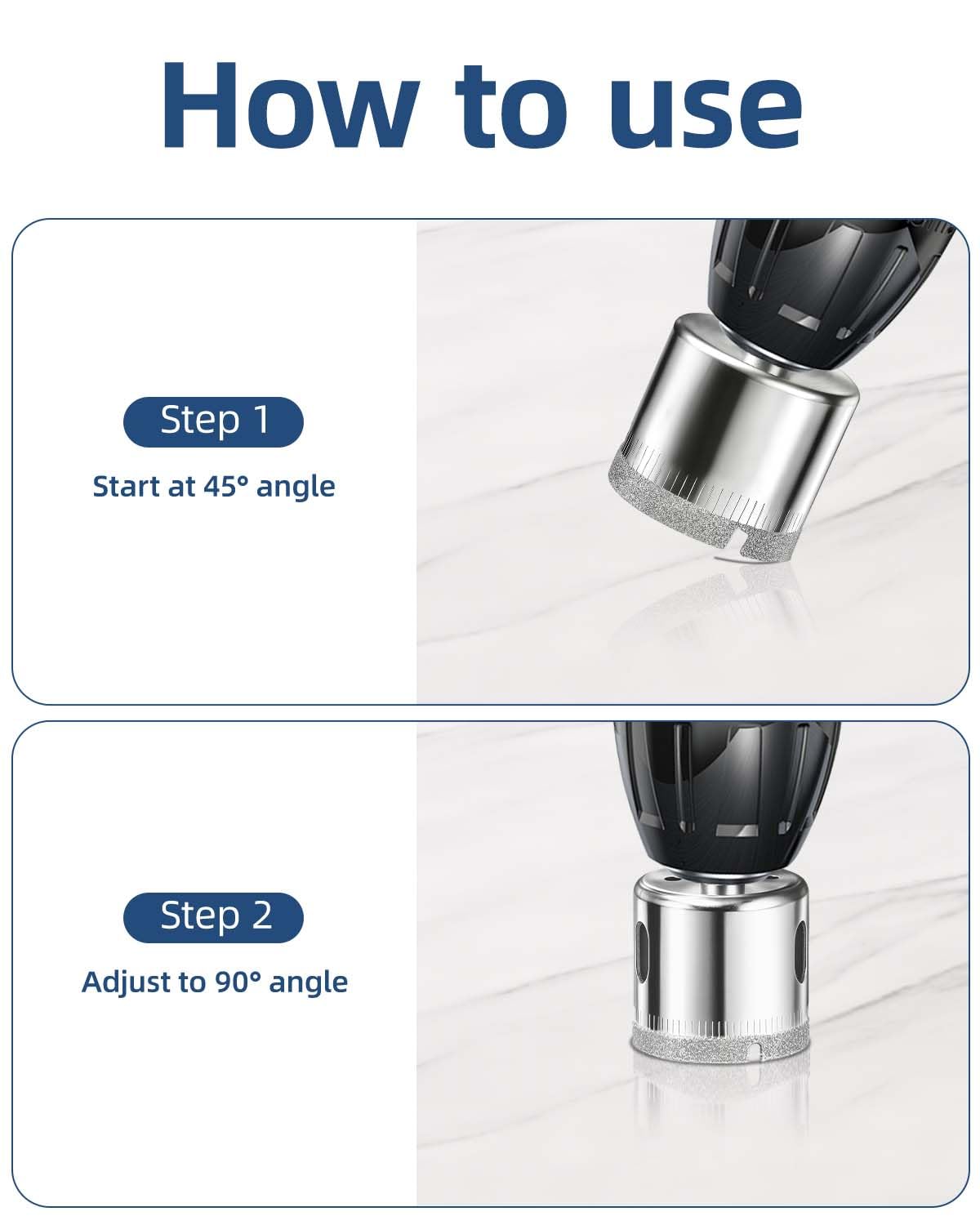 How to use

Step 1

Start at 45° angle

Step 2

Adjust to 90° angle