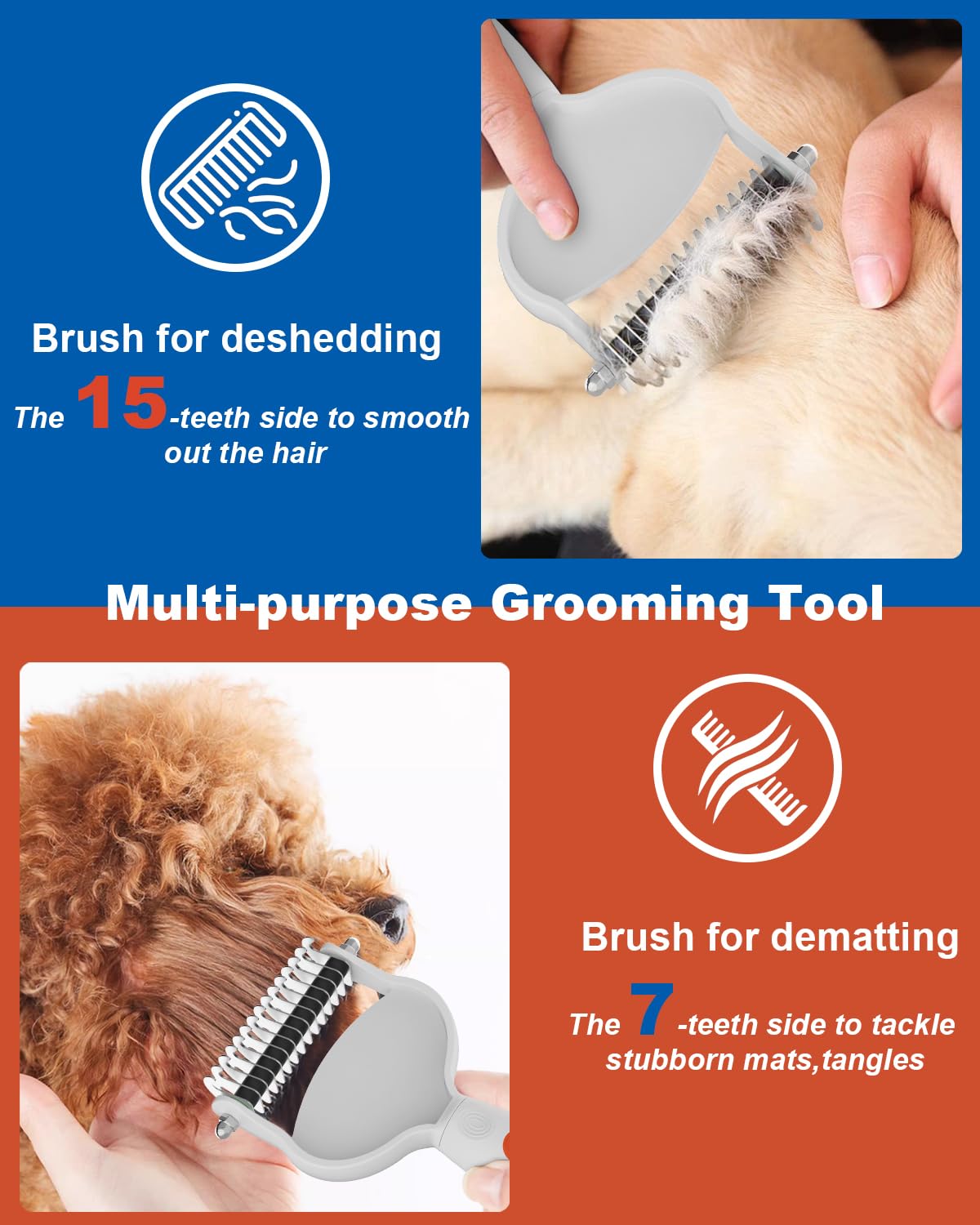 Brush for deshedding

The 15-teeth side to smooth out the hair

Multi-purpose Grooming Tool

Brush for dematting

The 7-teeth side to tackle stubborn mats,tangles