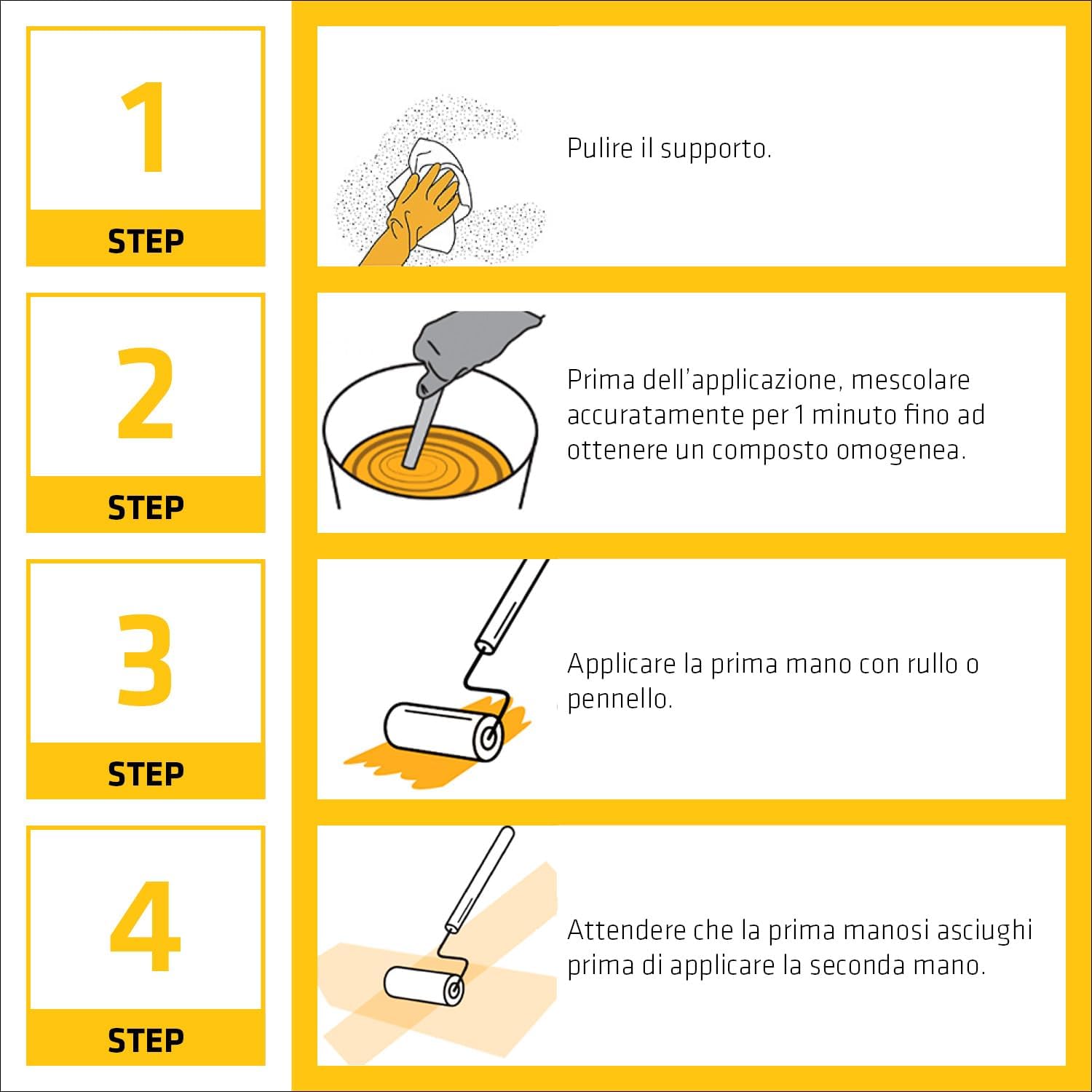 1
STEP

Pulire il supporto.

2
STEP

Prima dell'applicazione, mescolare accuratamente per 1 minuto fino ad ottenere un composto omogenea.

3
STEP

Applicare la prima mano con rullo o pennello.

4
STEP

Attendere che la prima manosi asciughi prima di applicare la seconda mano.