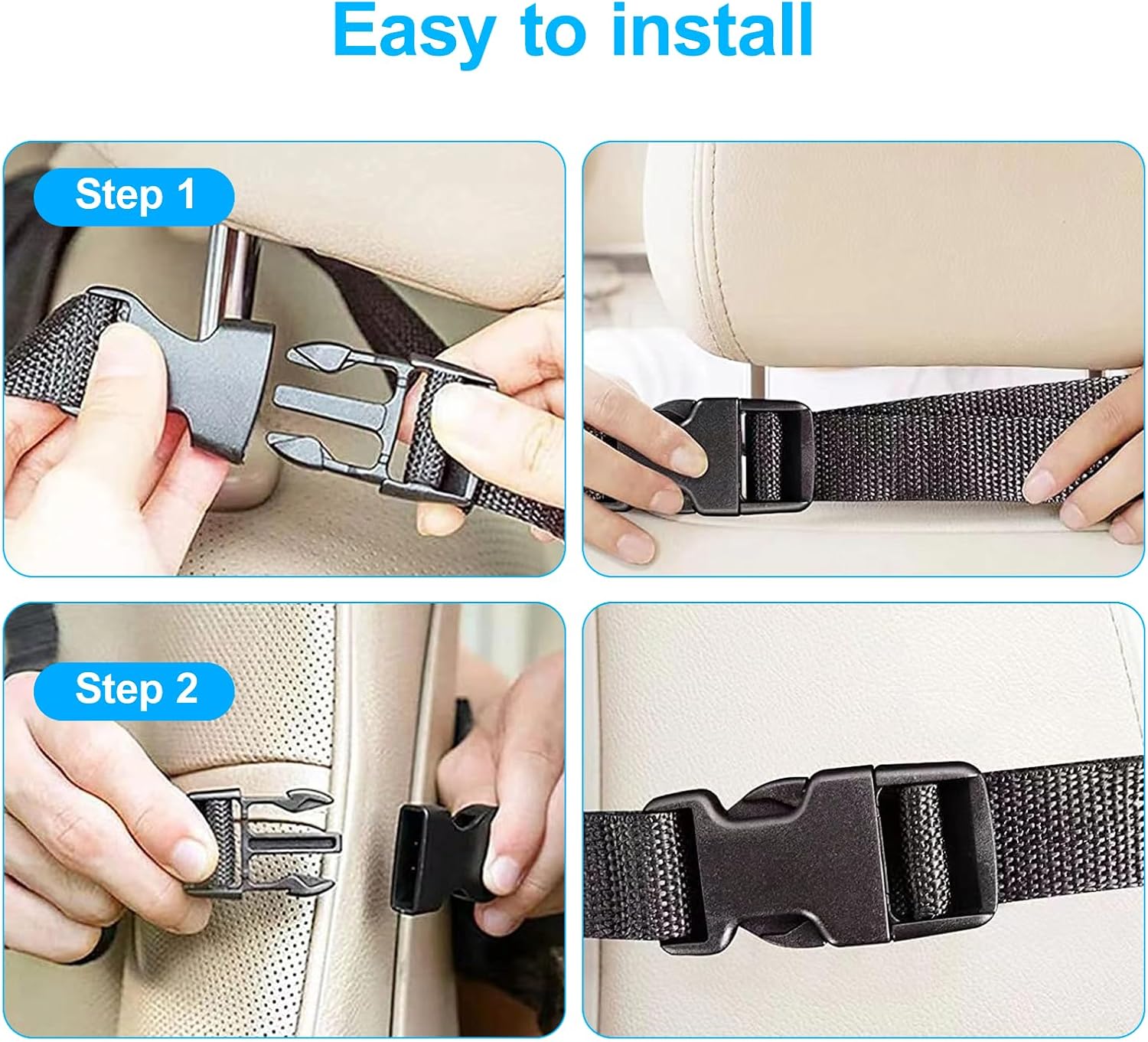 Easy to install

Step 1

Step 2