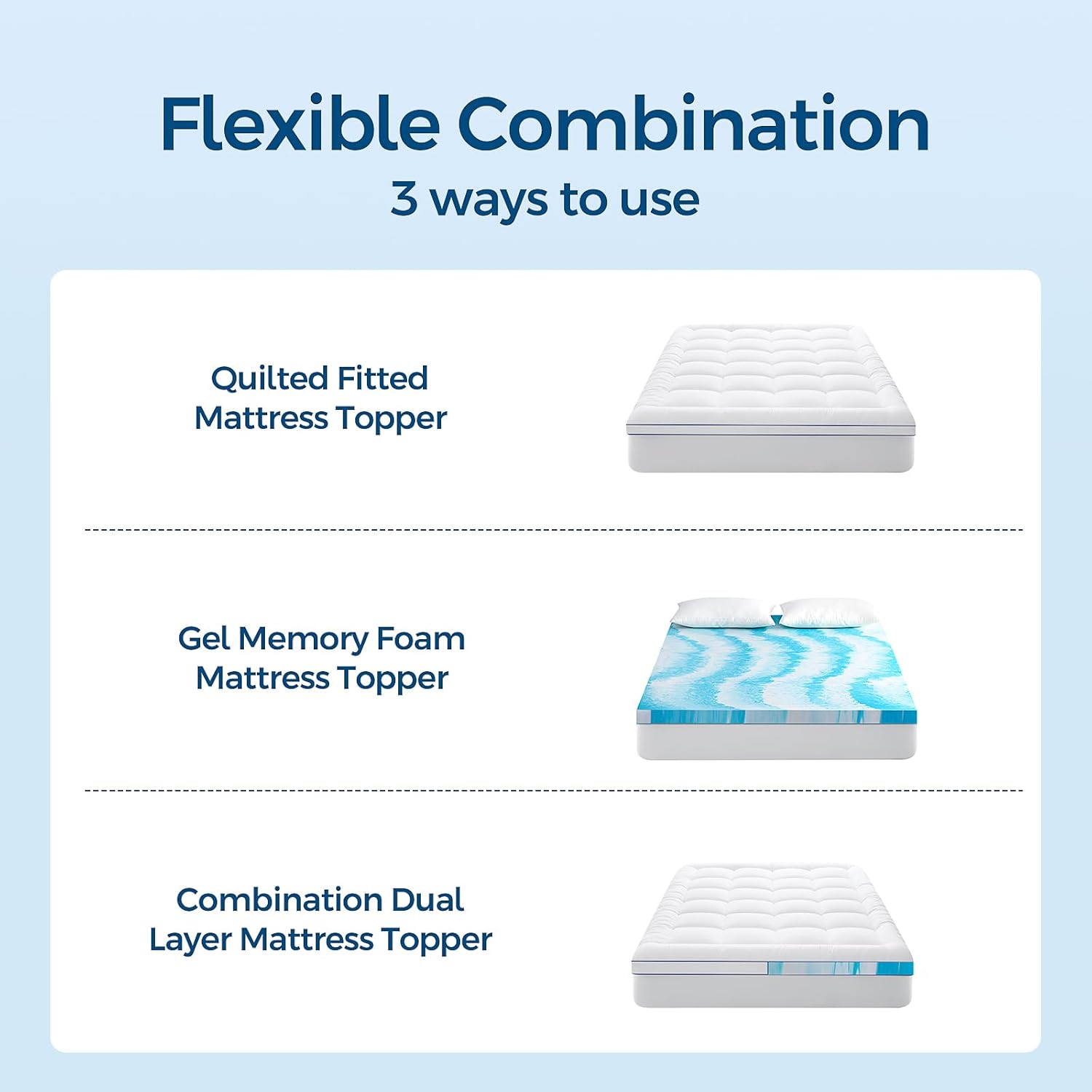 Flexible Combination
3 ways to use

Quilted Fitted Mattress Topper

Gel Memory Foam Mattress Topper

Combination Dual Layer Mattress Topper