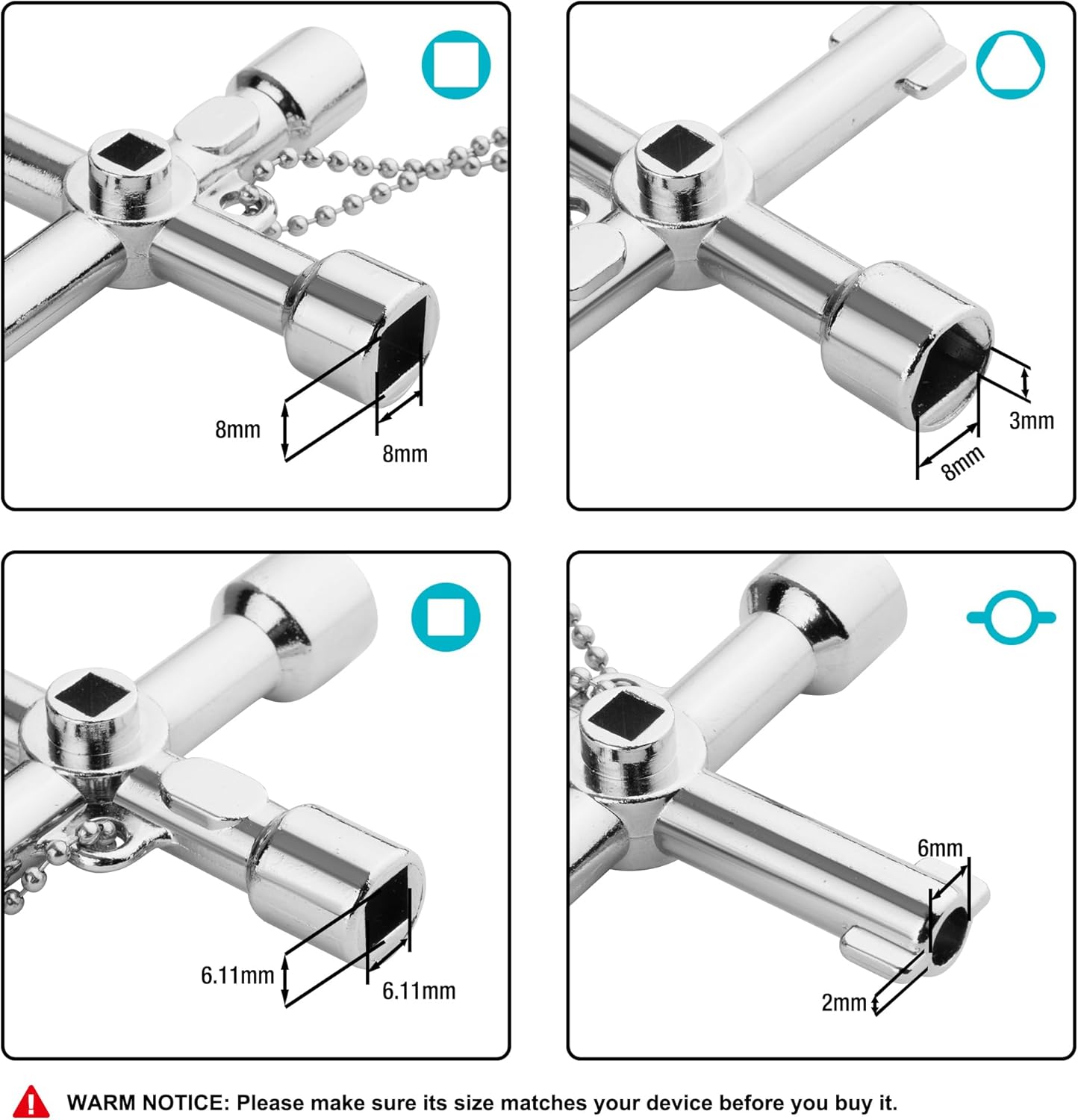 8mm
8mm

3mm
8mm

6.11mm
6.11mm

6mm
2mm

WARM NOTICE: Please make sure its size matches your device before you buy it.