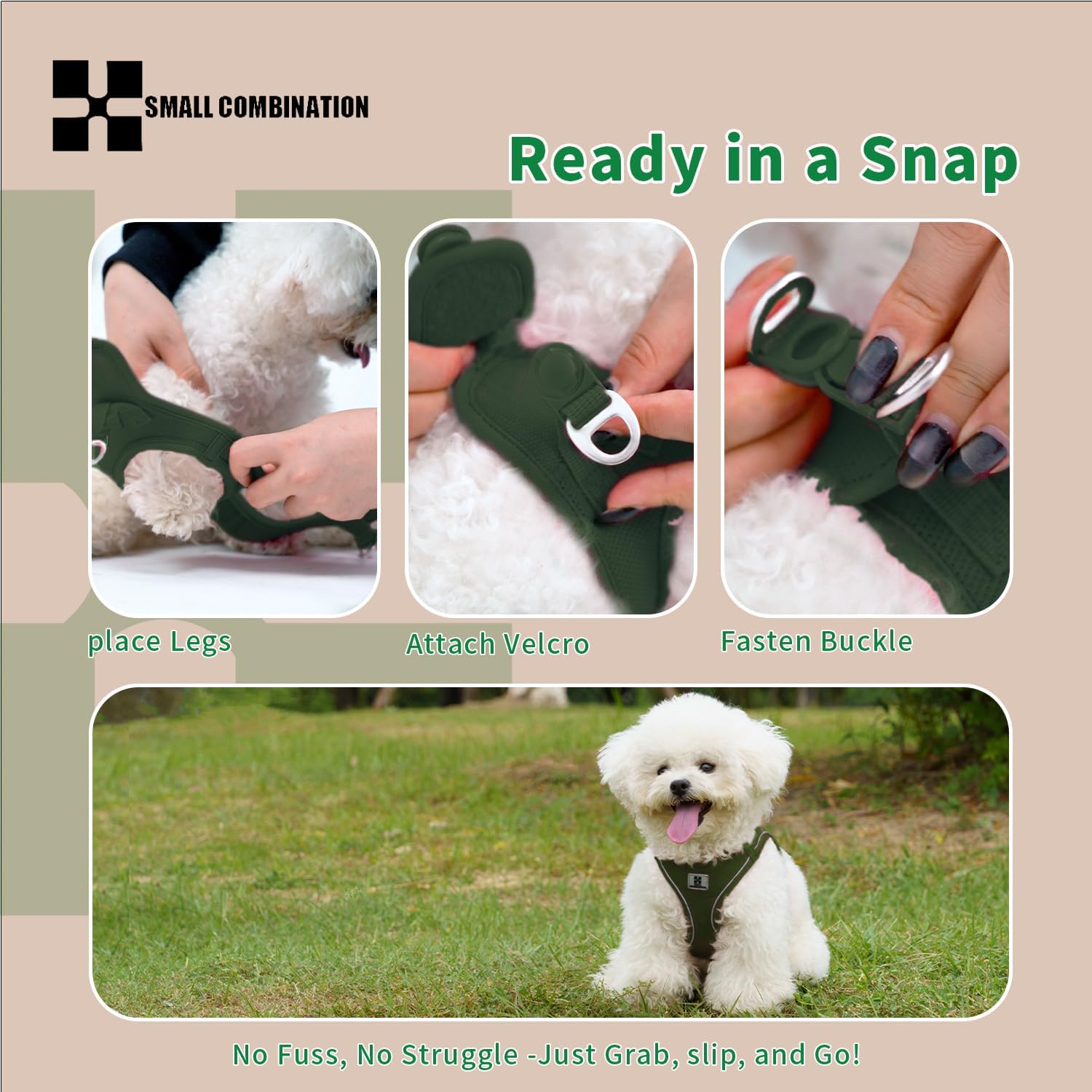 SMALL COMBINATION

Ready in a Snap

place Legs

Attach Velcro

Fasten Buckle

No Fuss, No Struggle -Just Grab, slip, and Go!