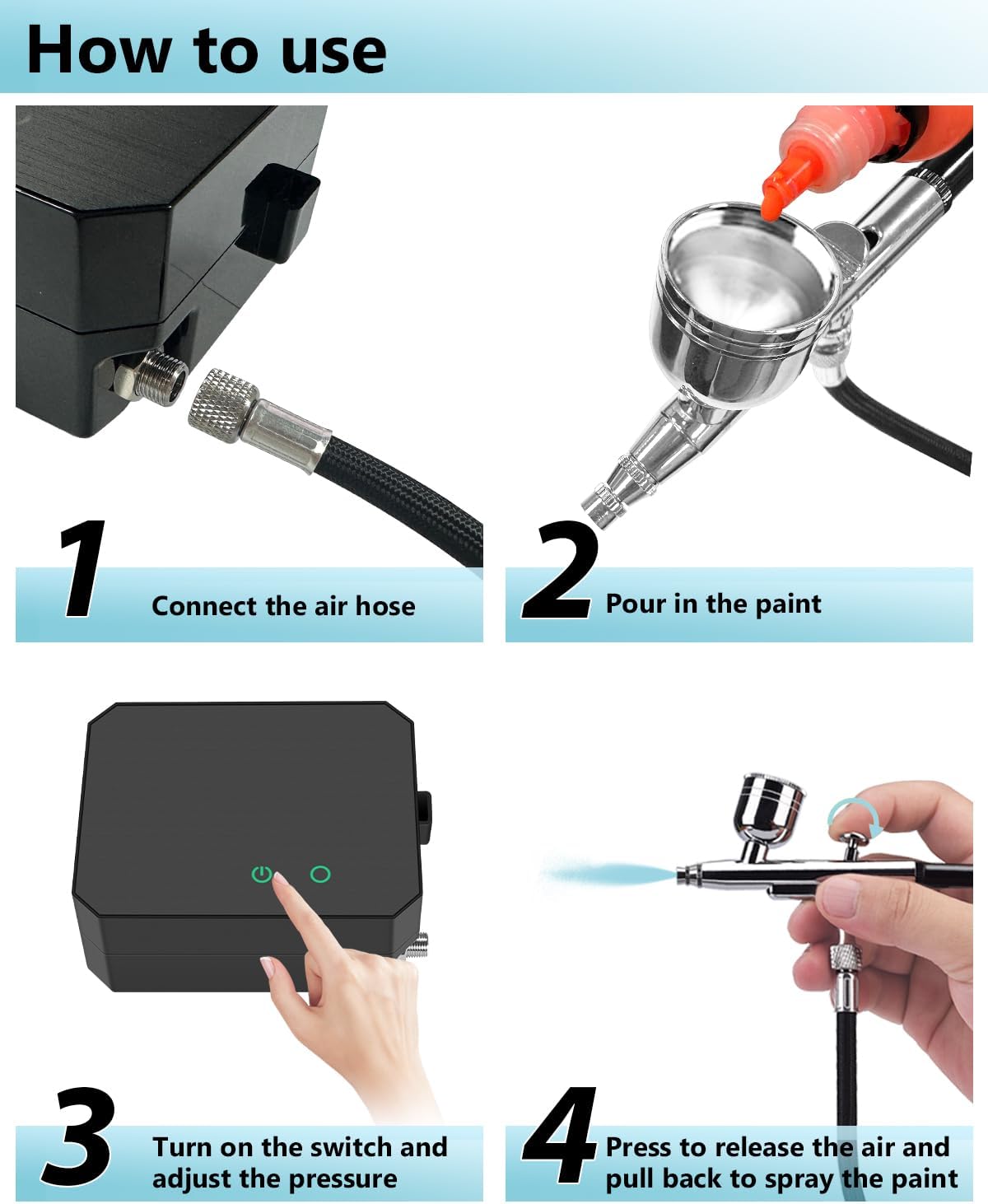 How to use

1 Connect the air hose

2 Pour in the paint

3 Turn on the switch and adjust the pressure

4 Press to release the air and pull back to spray the paint