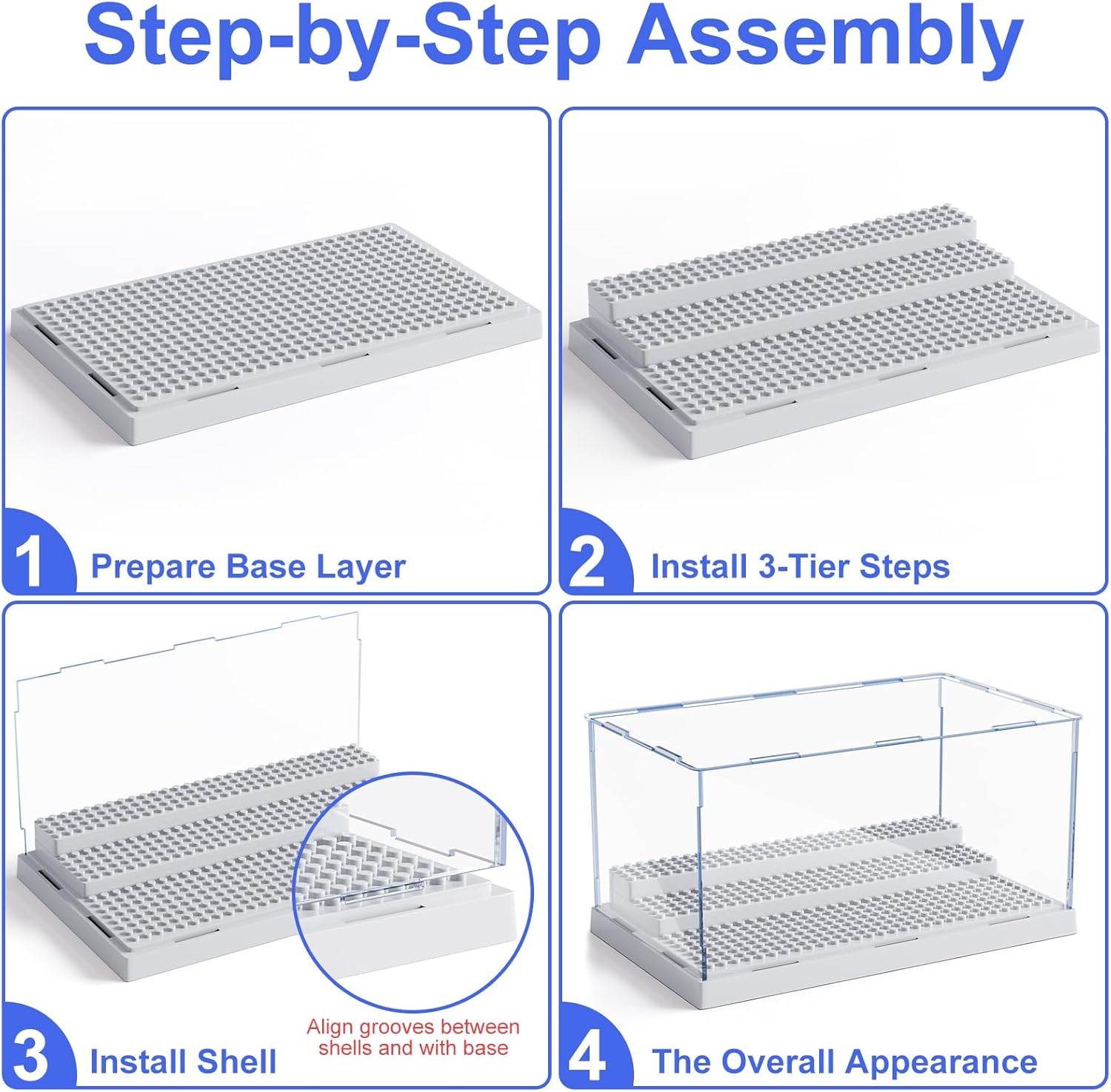 Step-by-Step Assembly

1 Prepare Base Layer

2 Install 3-Tier Steps

3 Install Shell

Align grooves between shells and with base

4 The Overall Appearance