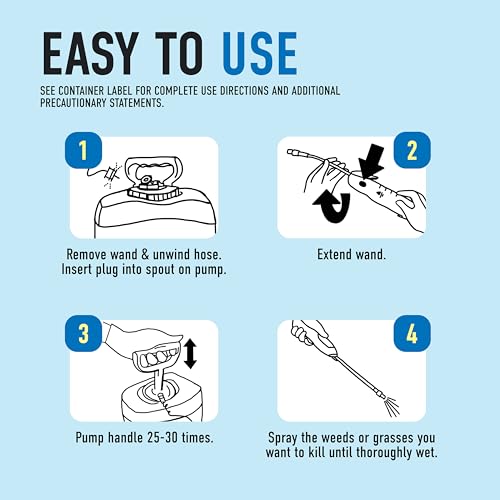 EASY TO USE

SEE CONTAINER LABEL FOR COMPLETE USE DIRECTIONS AND ADDITIONAL PRECAUTIONARY STATEMENTS.

1

Remove wand & unwind hose. Insert plug into spout on pump.

2

Extend wand.

3

Pump handle 25-30 times.

4

Spray the weeds or grasses you want to kill until thoroughly wet.