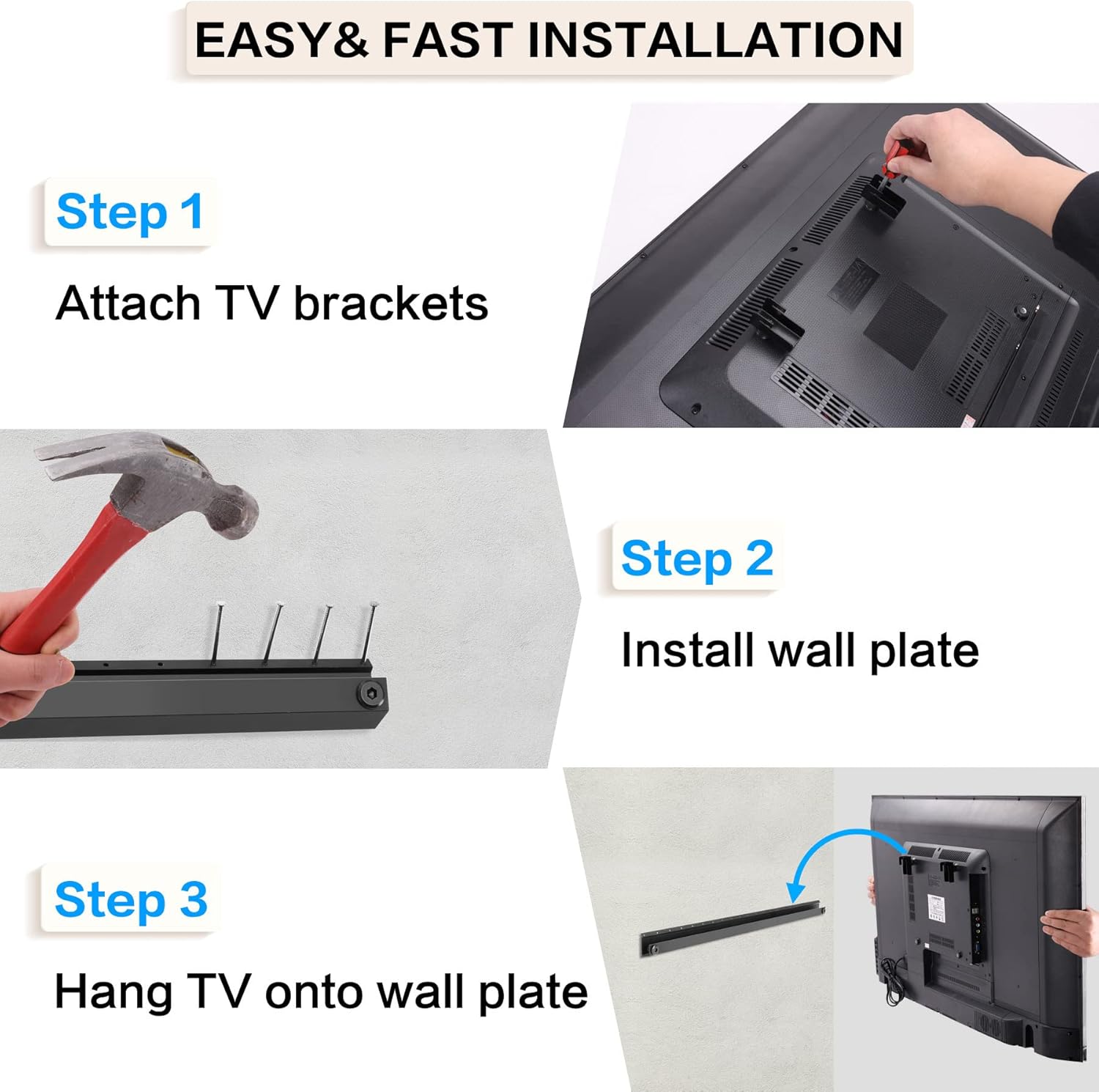 EASY& FAST INSTALLATION

Step 1

Attach TV brackets

Step 2

Install wall plate

Step 3

Hang TV onto wall plate