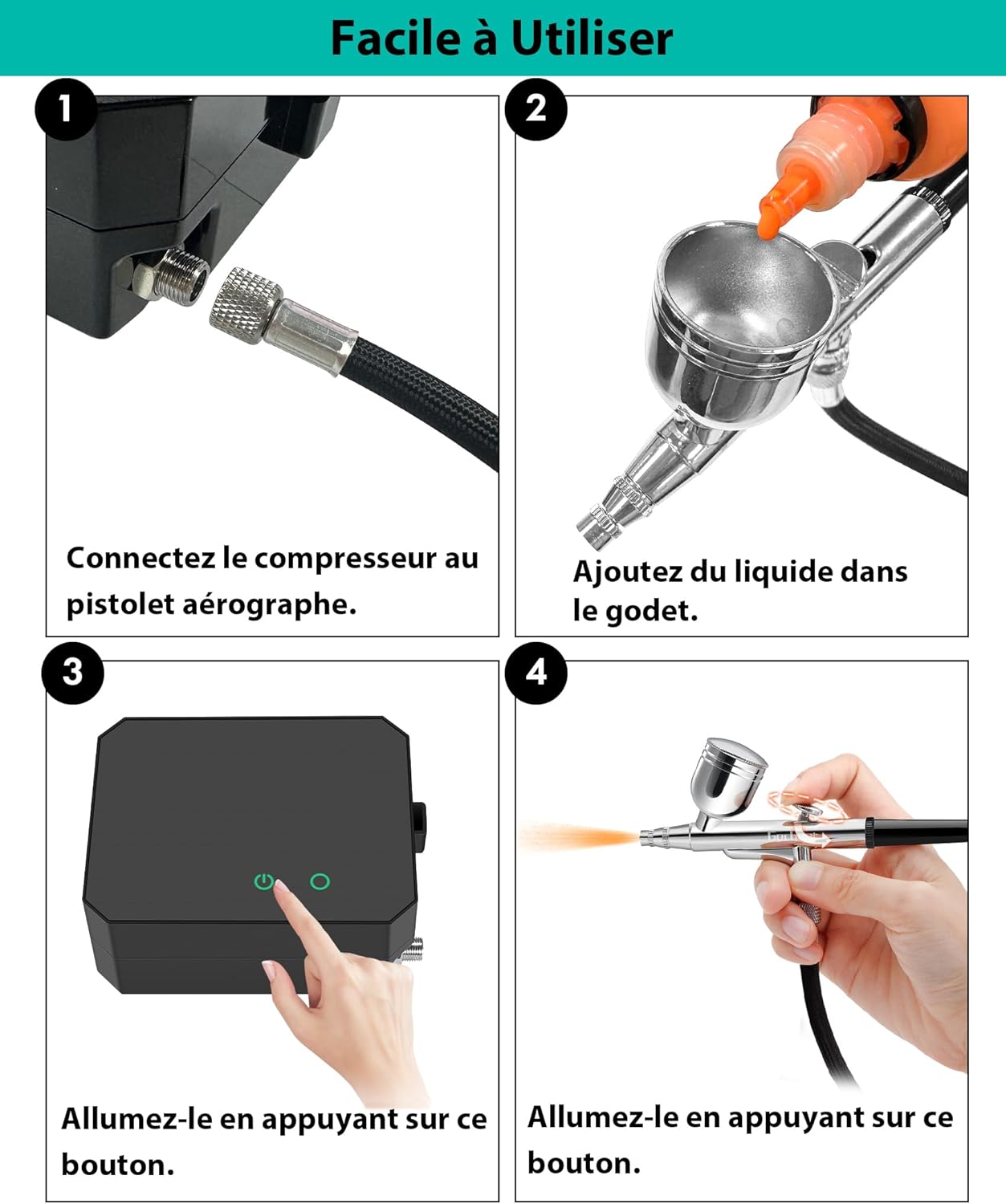 Facile à Utiliser

1

Connectez le compresseur au pistolet aérographe.

2

Ajoutez du liquide dans le godet.

3

Allumez-le en appuyant sur ce bouton.

4

Allumez-le en appuyant sur ce bouton.