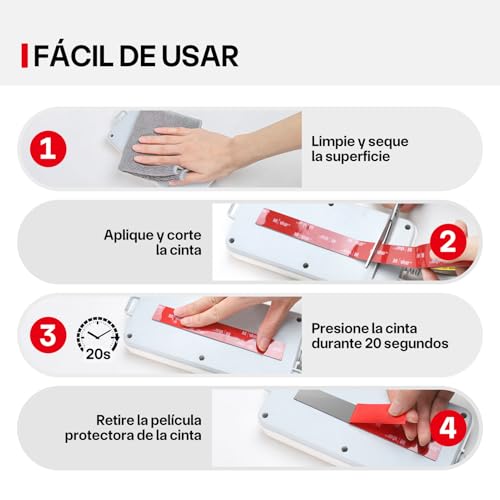 FÁCIL DE USAR

1
Limpie y seque la superficie

Aplique y corte la cinta
2

3
20s
Presione la cinta durante 20 segundos

Retire la película protectora de la cinta
4