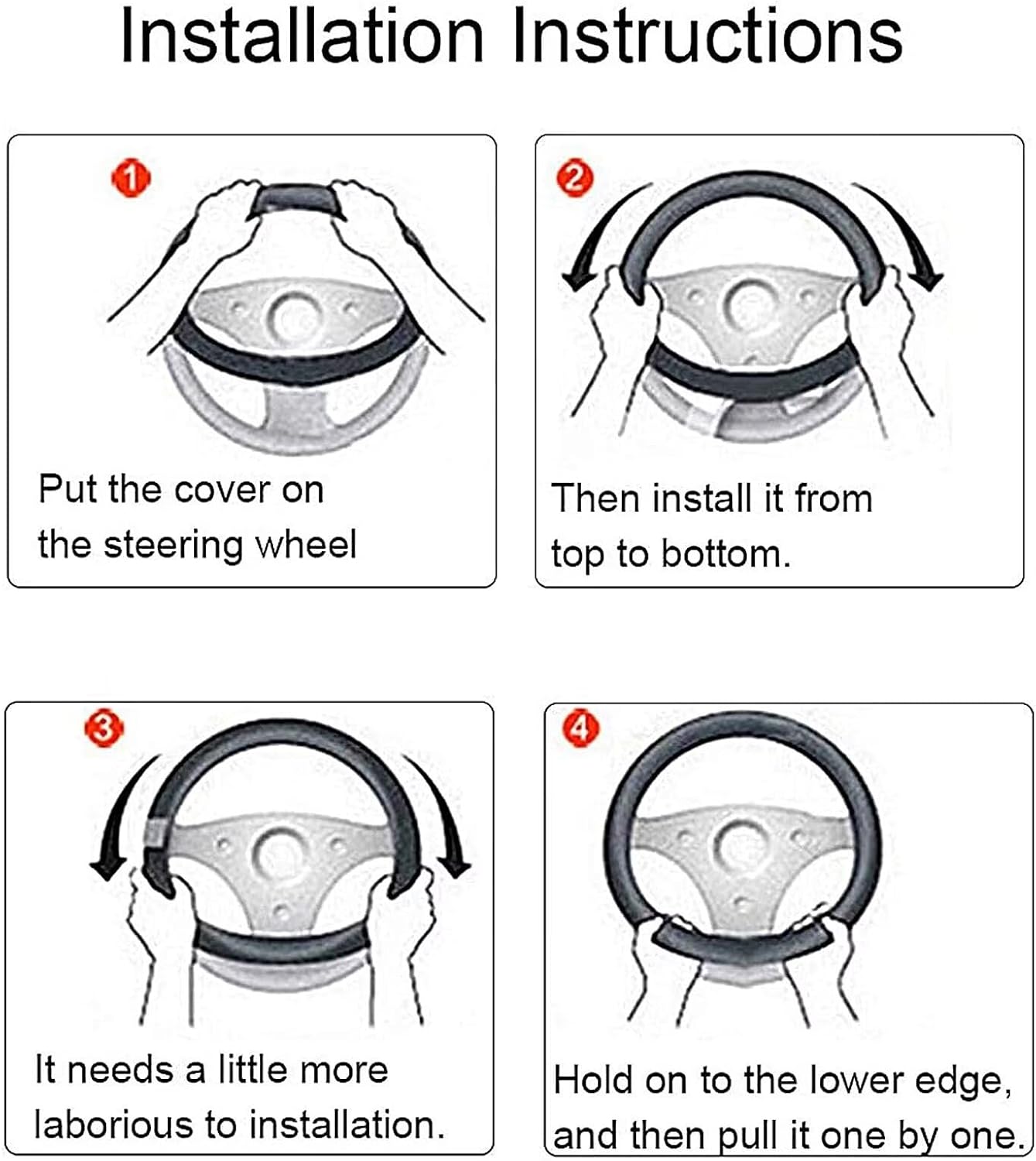 Installation Instructions

1

Put the cover on the steering wheel

2

Then install it from top to bottom.

3

It needs a little more laborious to installation.

4

Hold on to the lower edge, and then pull it one by one.