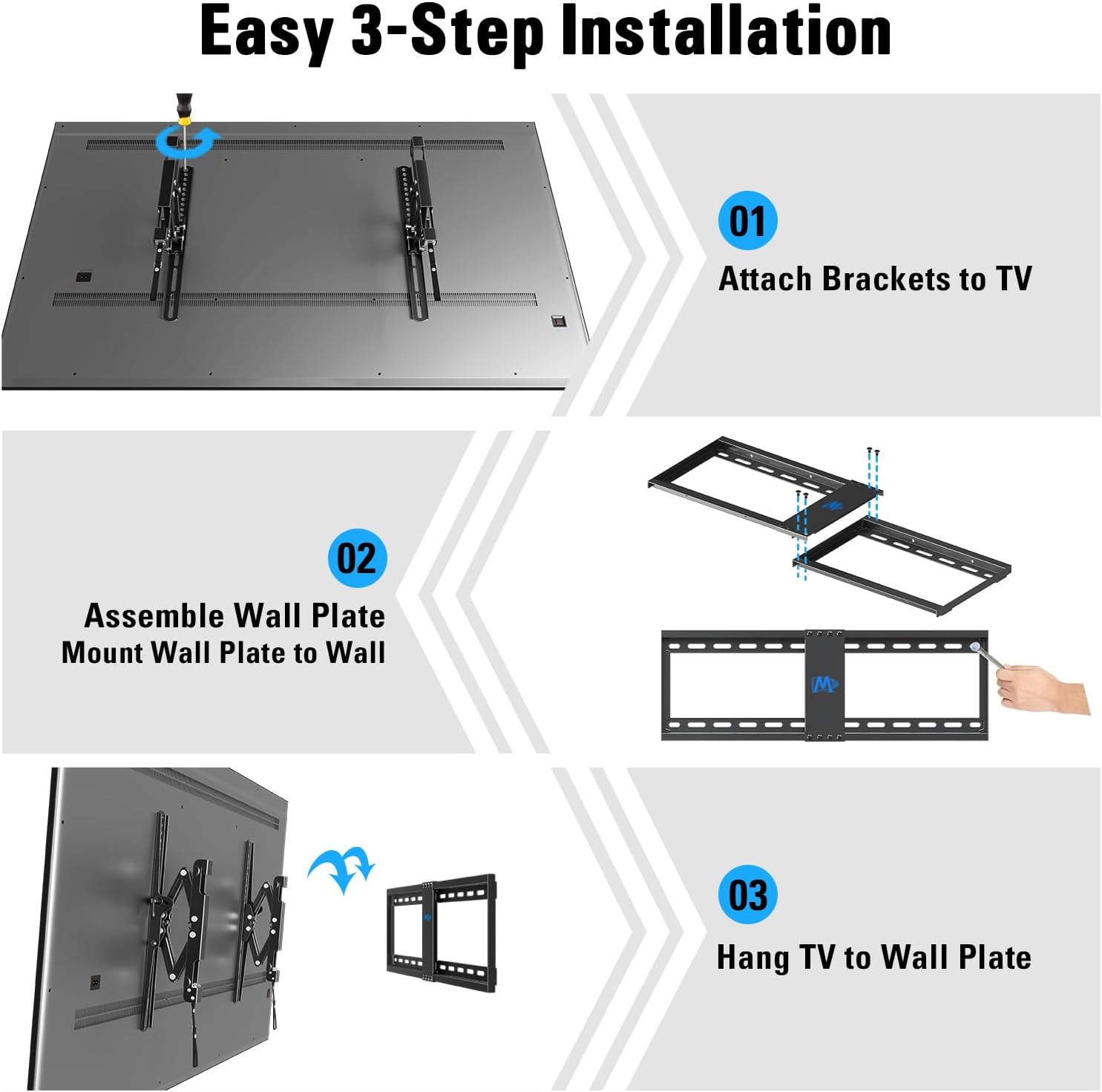 Easy 3-Step Installation

01
Attach Brackets to TV

02
Assemble Wall Plate
Mount Wall Plate to Wall

03
Hang TV to Wall Plate