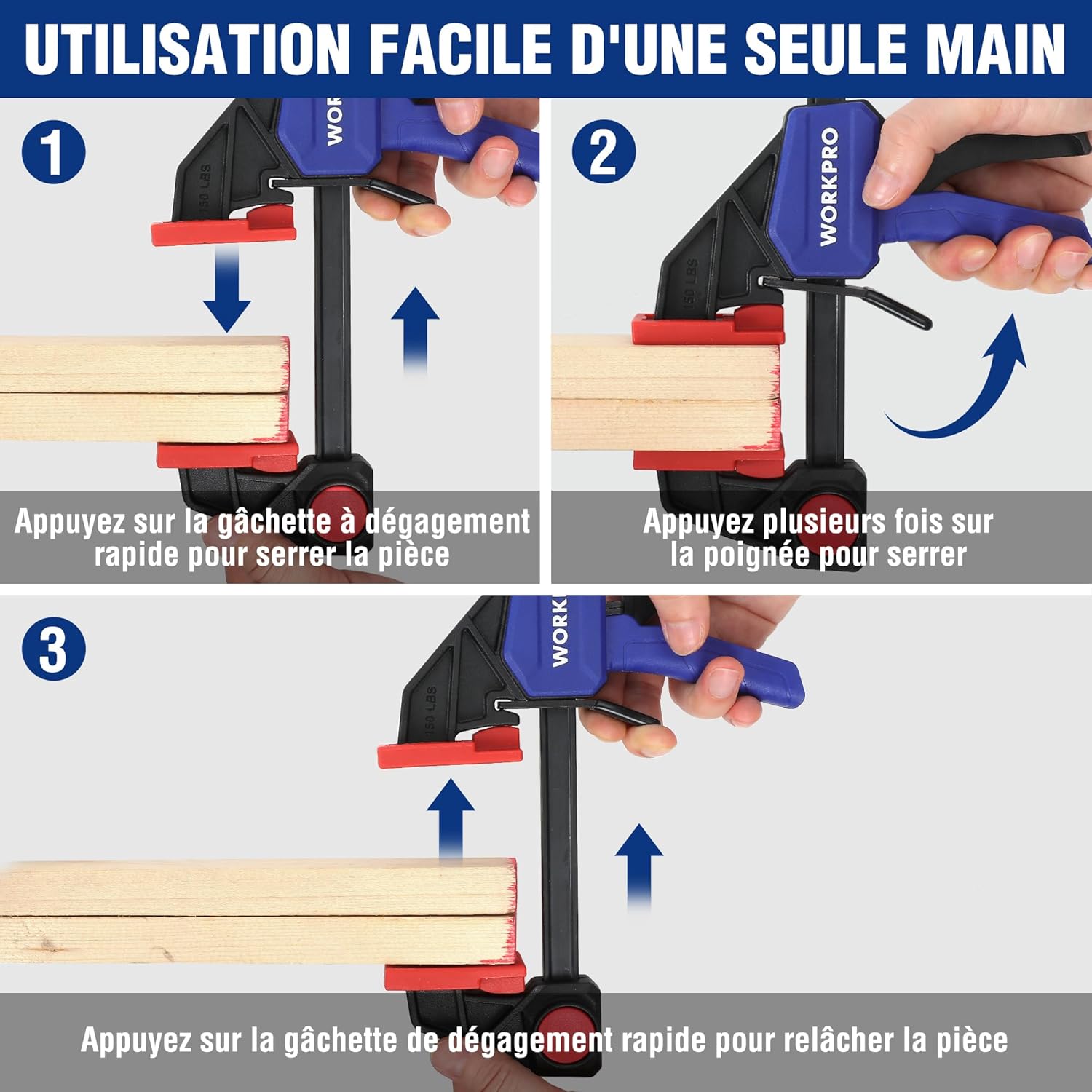 UTILISATION FACILE D'UNE SEULE MAIN

1

WOR

150 LBS

Appuyez sur la gâchette à dégagement rapide pour serrer la pièce

2

WORKPRO

150 LBS

Appuyez plusieurs fois sur la poignée pour serrer

3

WORK

150 LBS

Appuyez sur la gâchette de dégagement rapide pour relâcher la pièce