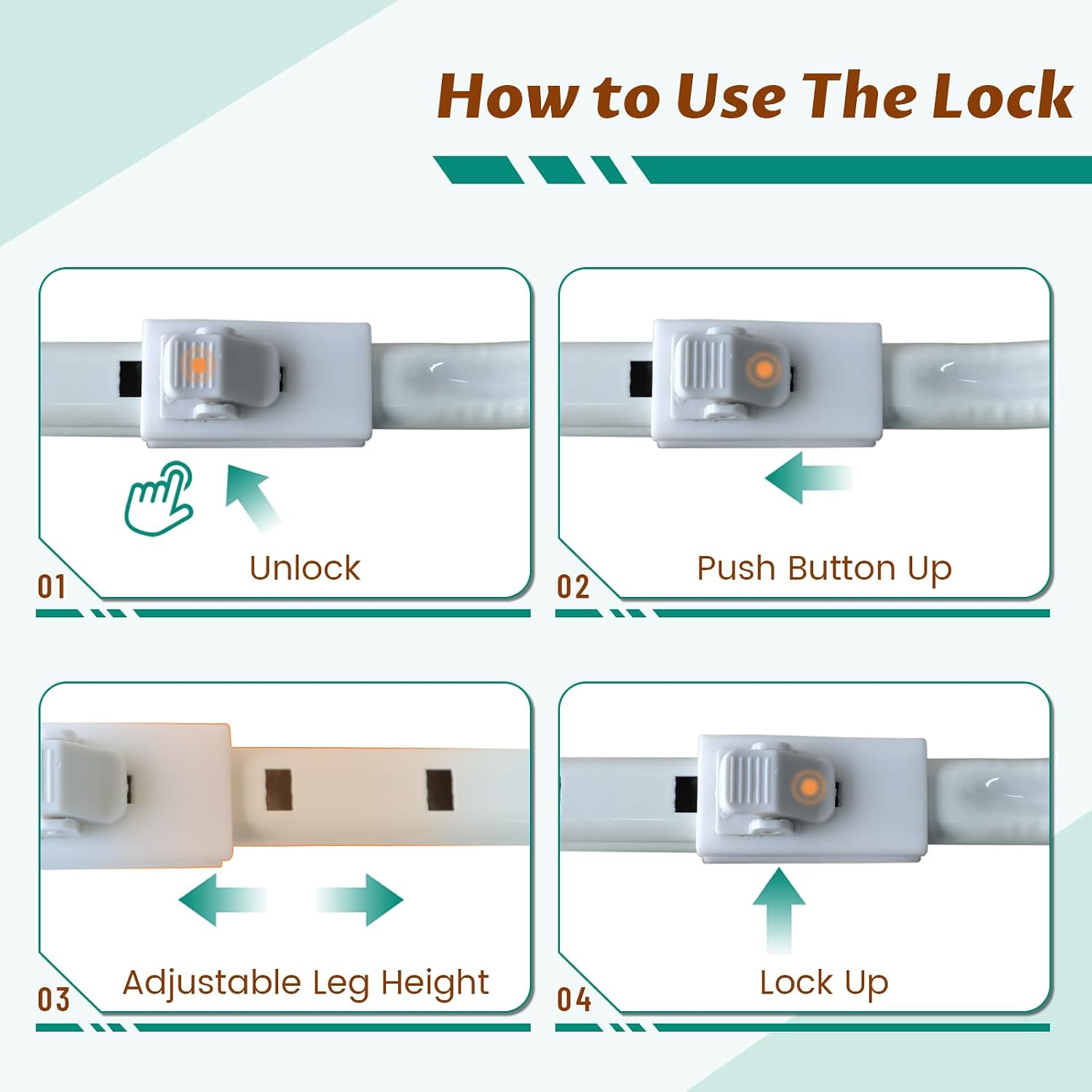 How to Use The Lock

01
Unlock

02
Push Button Up

03
Adjustable Leg Height

04
Lock Up