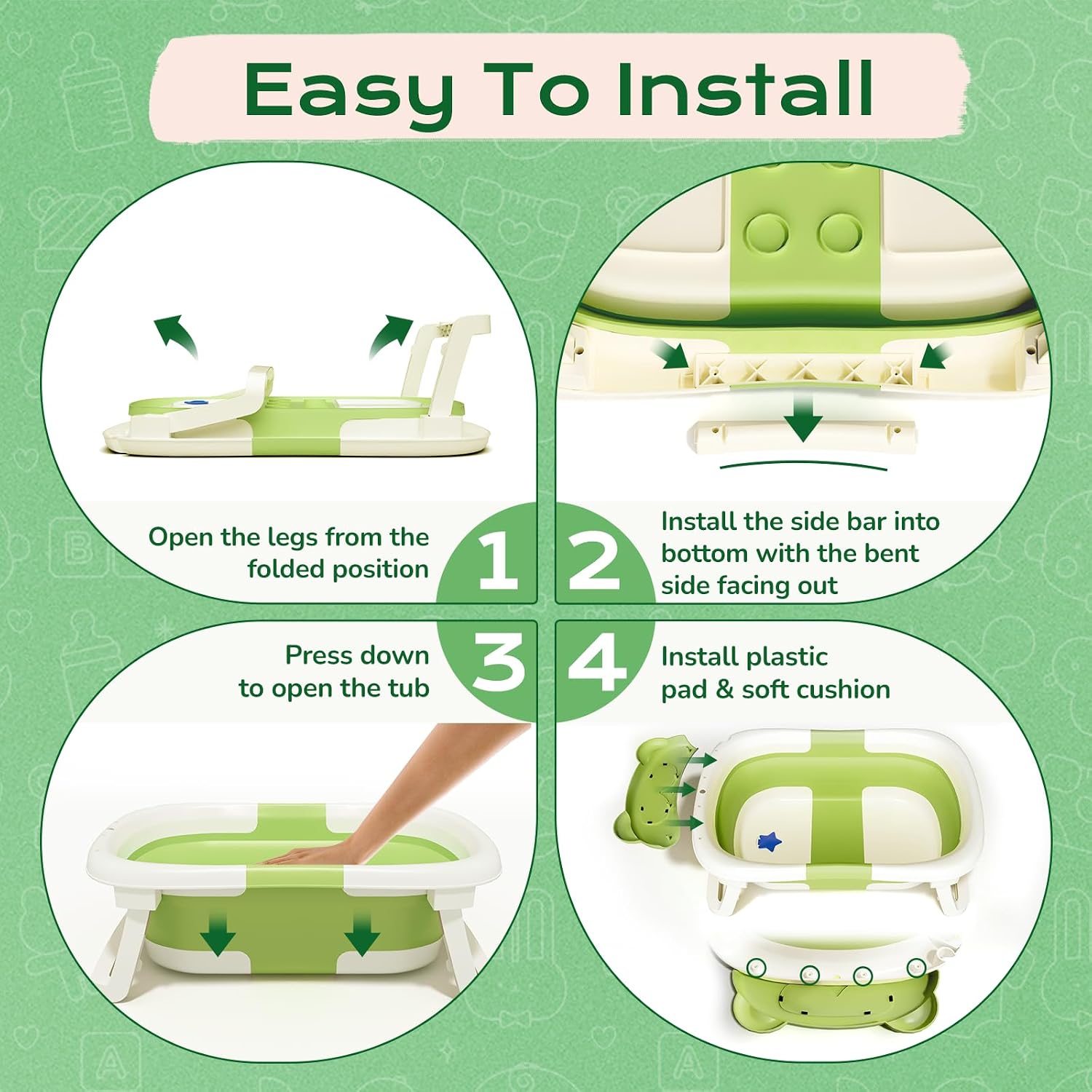 Easy To Install

Open the legs from the folded position

1

2

Install the side bar into bottom with the bent side facing out

Press down to open the tub

3

4

Install plastic pad & soft cushion