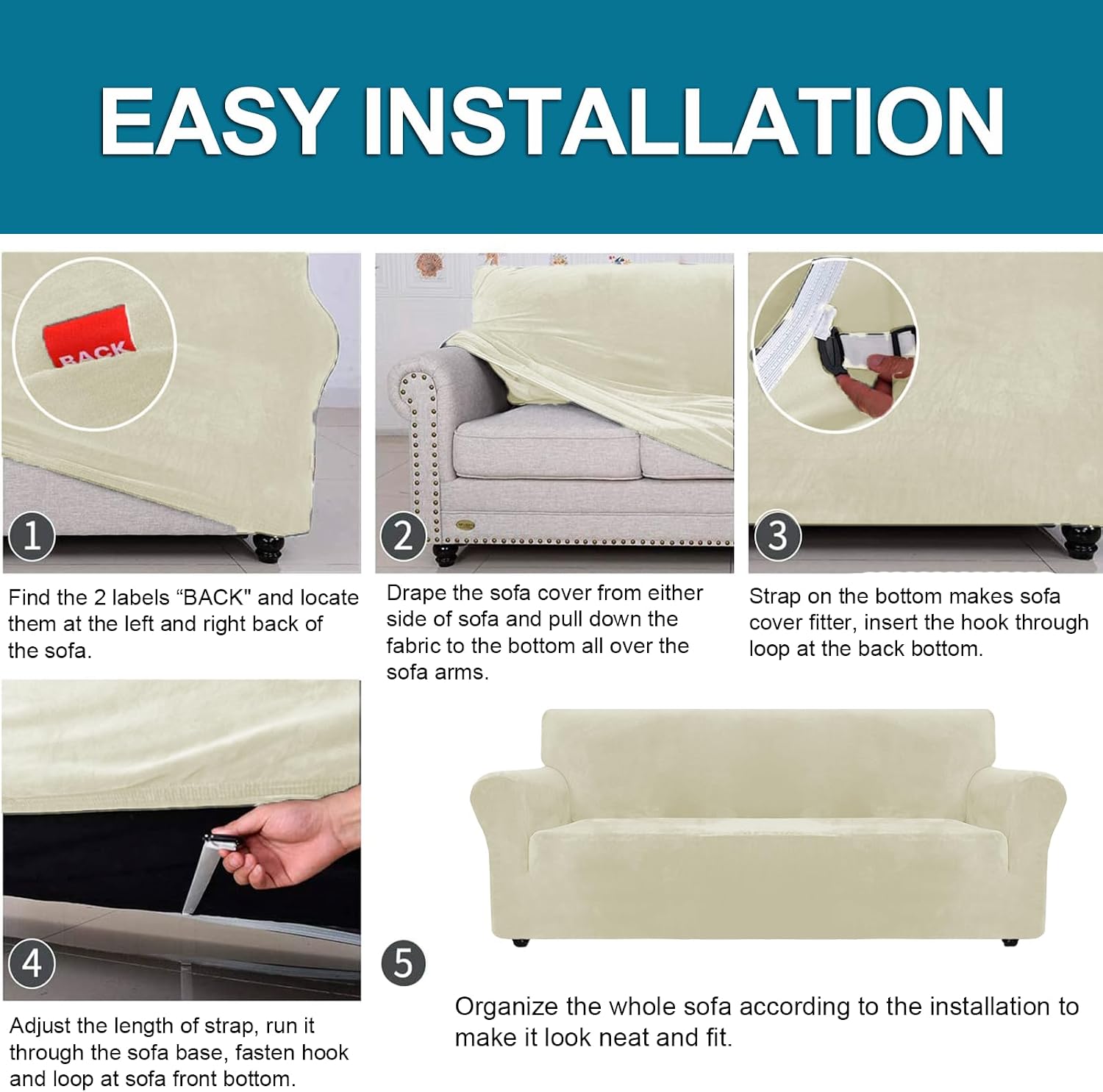 EASY INSTALLATION

BACK

1

Find the 2 labels “BACK" and locate them at the left and right back of the sofa.

2

Drape the sofa cover from either side of sofa and pull down the fabric to the bottom all over the sofa arms.

3

Strap on the bottom makes sofa cover fitter, insert the hook through loop at the back bottom.

4

Adjust the length of strap, run it through the sofa base, fasten hook and loop at sofa front bottom.

5

Organize the whole sofa according to the installation to make it look neat and fit.