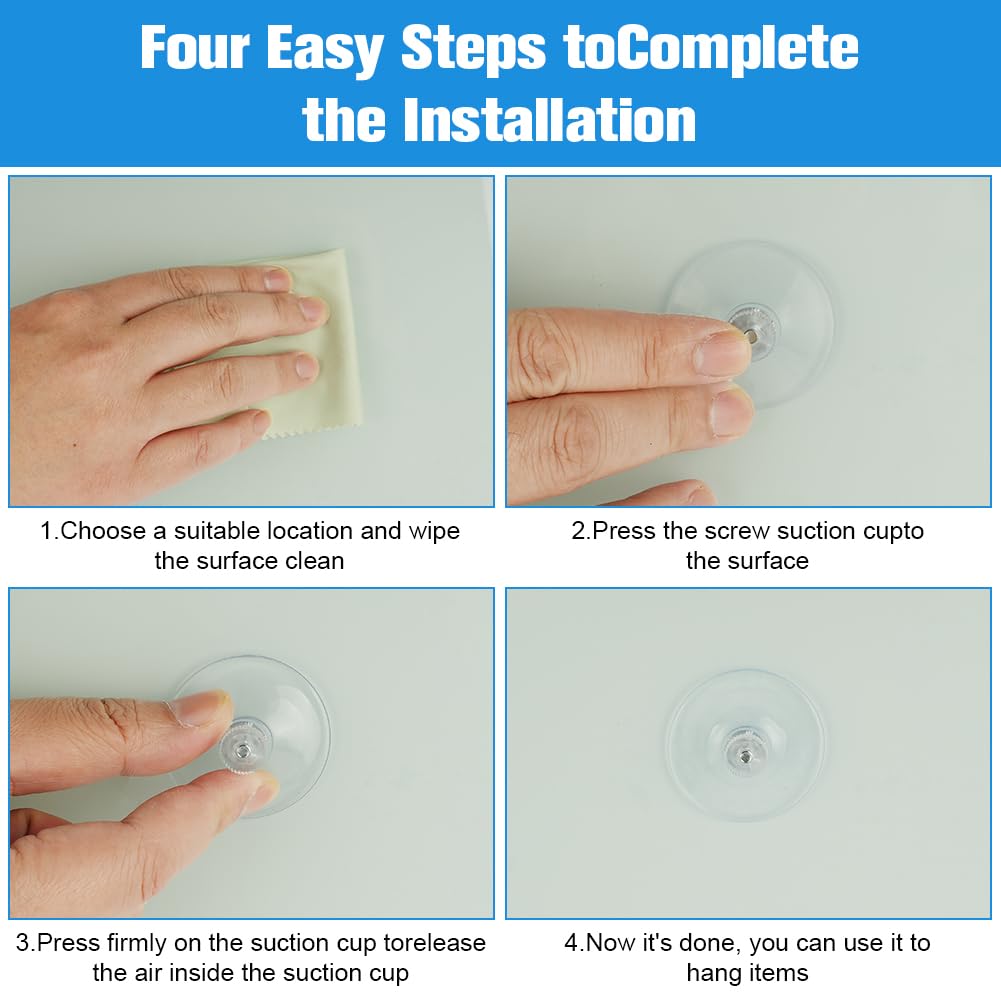 Four Easy Steps toComplete the Installation

1.Choose a suitable location and wipe the surface clean

2.Press the screw suction cupto the surface

3.Press firmly on the suction cup torelease the air inside the suction cup

4.Now it's done, you can use it to hang items