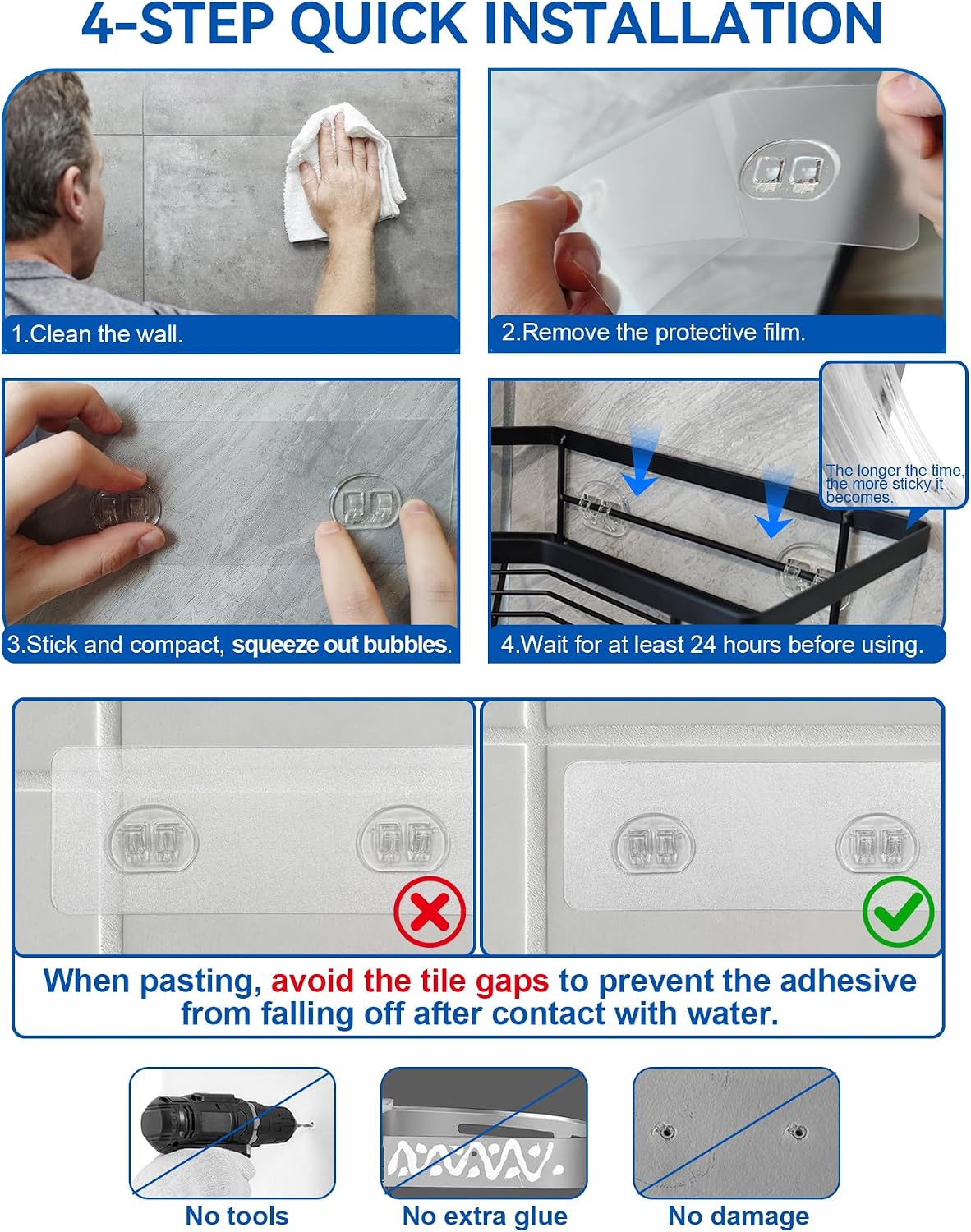 4-STEP QUICK INSTALLATION

1.Clean the wall.

2.Remove the protective film.

3.Stick and compact, squeeze out bubbles.

The longer the time, the more sticky it becomes.

4.Wait for at least 24 hours before using.

When pasting, avoid the tile gaps to prevent the adhesive from falling off after contact with water.

No tools

No extra glue

No damage