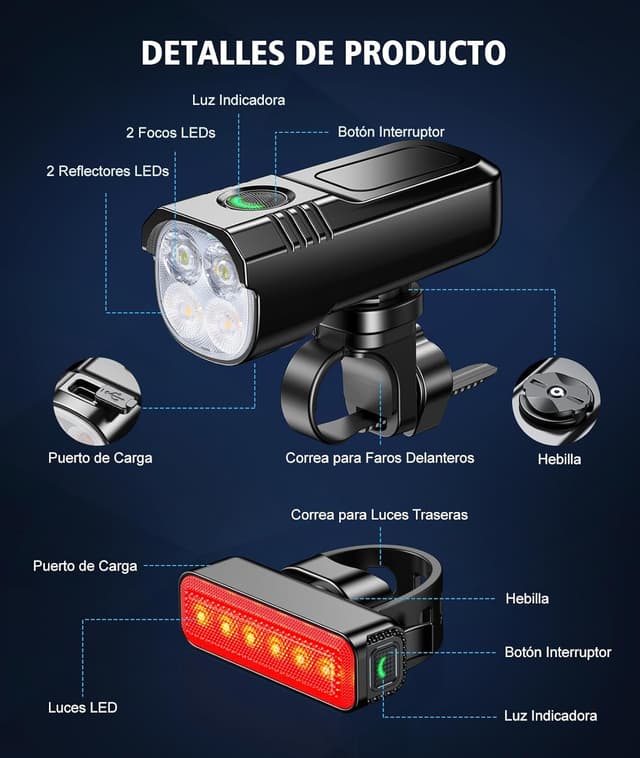 DETALLES DE PRODUCTO

Luz Indicadora

2 Focos LEDs

Botón Interruptor

2 Reflectores LEDs

Puerto de Carga

Correa para Faros Delanteros

Hebilla

Correa para Luces Traseras

Puerto de Carga

Hebilla

Botón Interruptor

Luces LED

Luz Indicadora