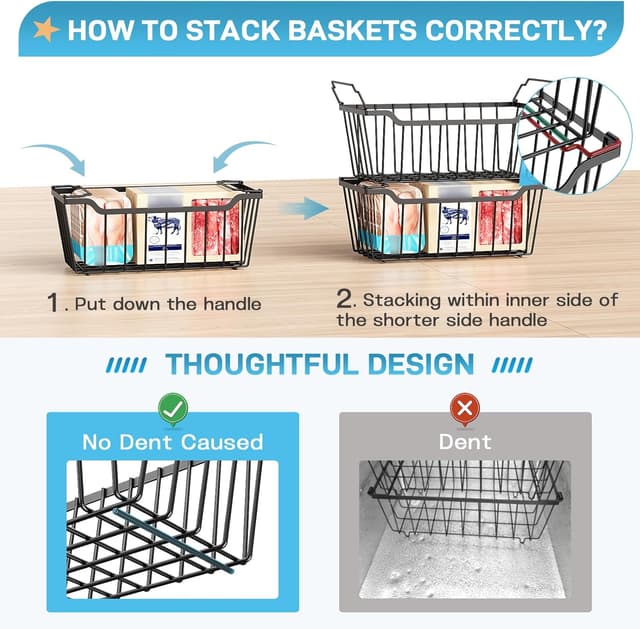 HOW TO STACK BASKETS CORRECTLY?

1. Put down the handle

2. Stacking within inner side of the shorter side handle

THOUGHTFUL DESIGN

No Dent Caused

Dent