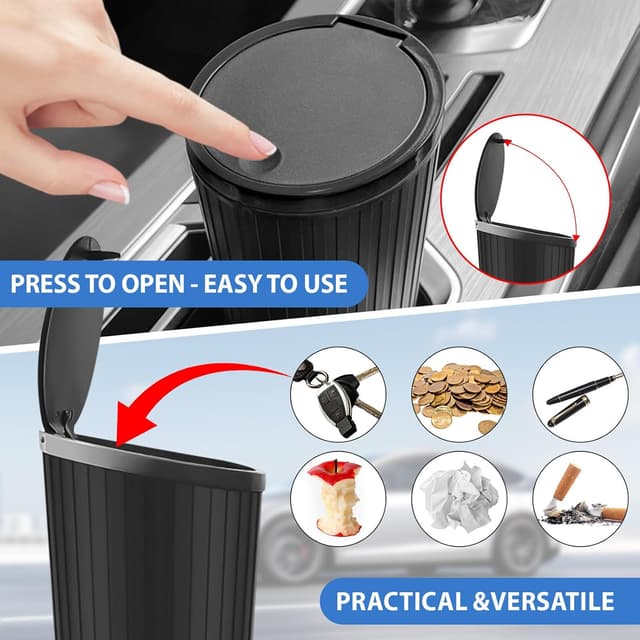 PRESS TO OPEN - EASY TO USE

PRACTICAL &VERSATILE