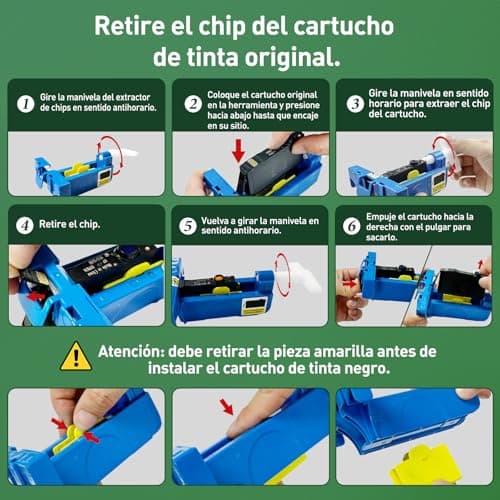 Retire el chip del cartucho de tinta original.

1 Gire la manivela del extractor de chips en sentido antihorario.

2 Coloque el cartucho original en la herramienta y presione hacia abajo hasta que encaje en su sitio.

3 Gire la manivela en sentido horario para extraer el chip del cartucho.

4 Retire el chip.

5 Vuelva a girar la manivela en sentido antihorario.

6 Empuje el cartucho hacia la derecha con el pulgar para sacarlo.

Atención: debe retirar la pieza amarilla antes de instalar el cartucho de tinta negro.