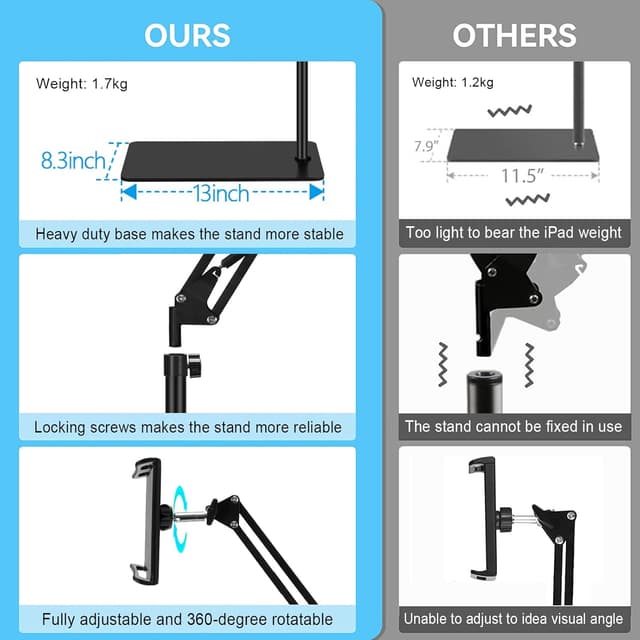 OURS

Weight: 1.7kg

8.3inch

13inch

Heavy duty base makes the stand more stable

Locking screws makes the stand more reliable

Fully adjustable and 360-degree rotatable

OTHERS

Weight: 1.2kg

7.9"

11.5"

Too light to bear the iPad weight

The stand cannot be fixed in use

Unable to adjust to idea visual angle