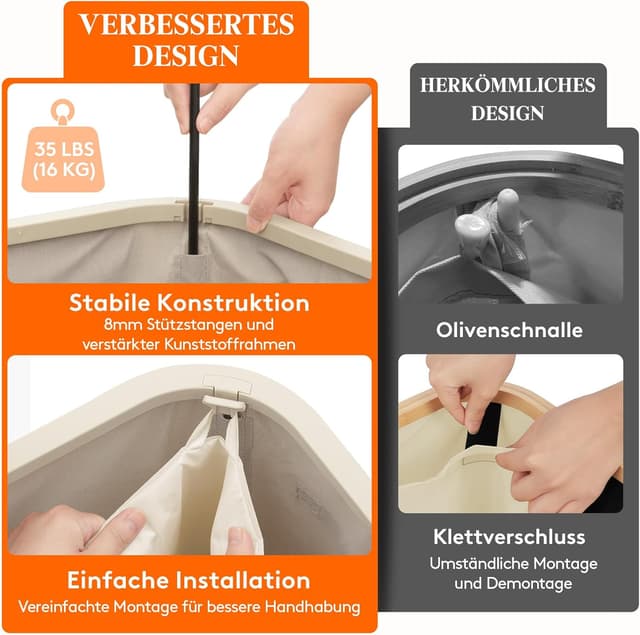 VERBESSERTES DESIGN

35 LBS (16 KG)

Stabile Konstruktion
8mm Stützstangen und verstärkter Kunststoffrahmen

Einfache Installation
Vereinfachte Montage für bessere Handhabung

HERKÖMMLICHES DESIGN

Olivenschnalle

Klettverschluss
Umständliche Montage und Demontage