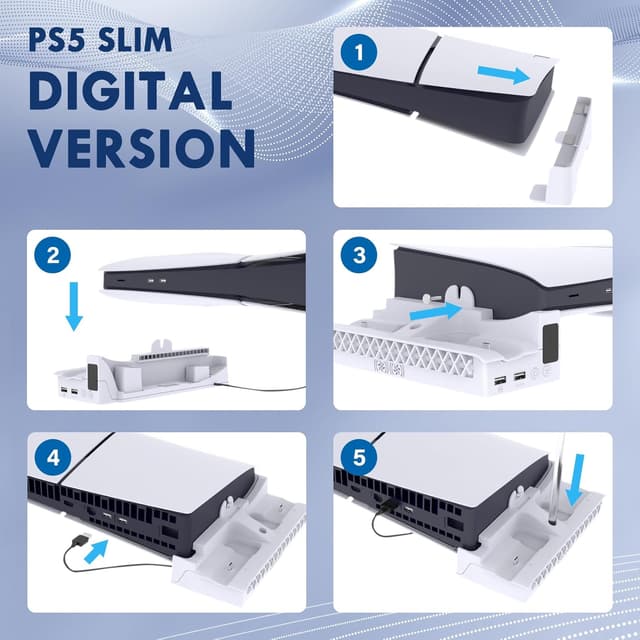 PS5 SLIM
DIGITAL VERSION

1

2

3

4

5