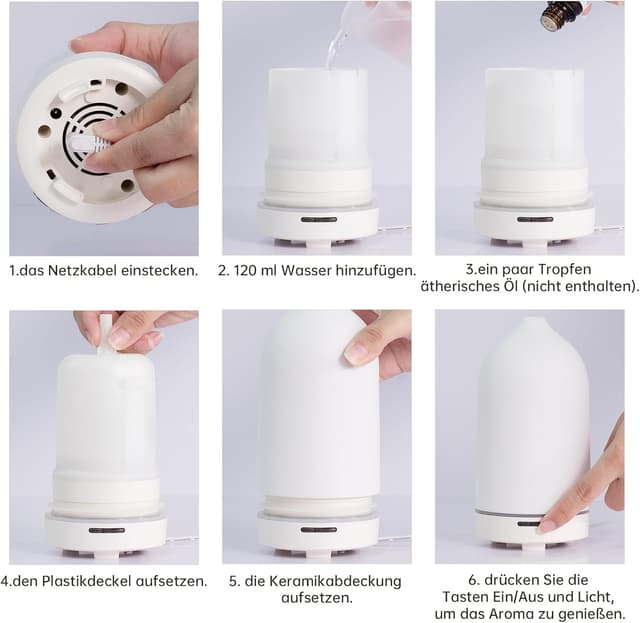 1.das Netzkabel einstecken.

2. 120 ml Wasser hinzufügen.

3.ein paar Tropfen ätherisches Öl (nicht enthalten).

4.den Plastikdeckel aufsetzen.

5. die Keramikabdeckung aufsetzen.

6. drücken Sie die Tasten Ein/Aus und Licht, um das Aroma zu genießen.