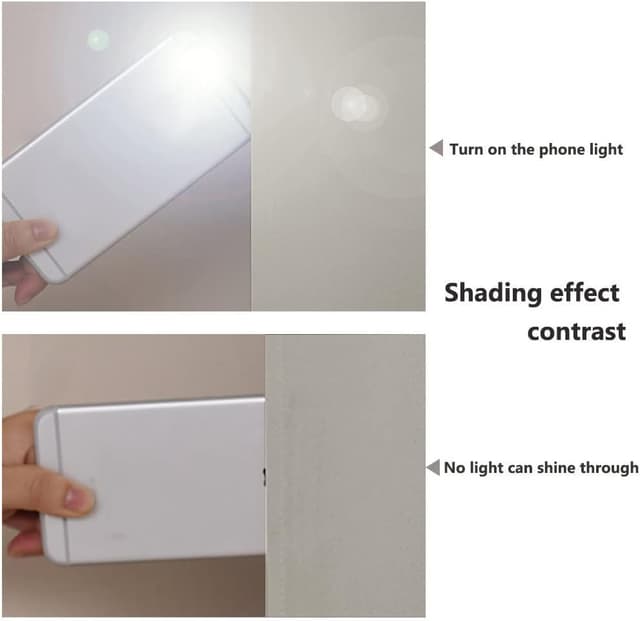 Turn on the phone light

Shading effect contrast

No light can shine through