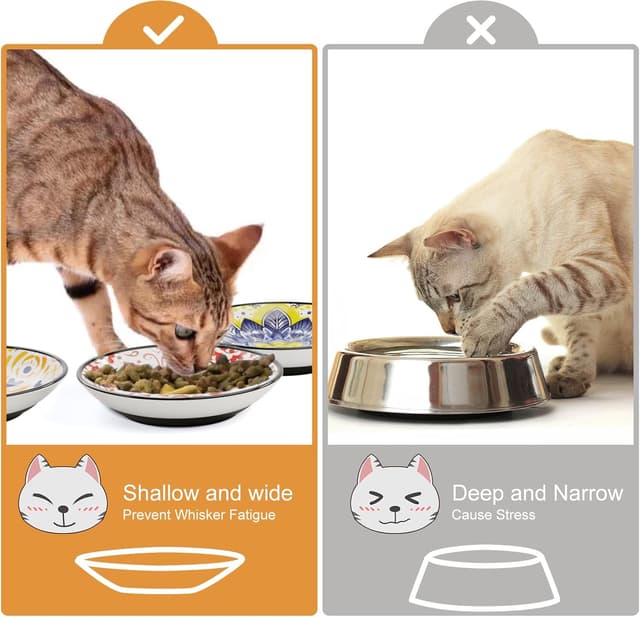 Shallow and wide
Prevent Whisker Fatigue

Deep and Narrow
Cause Stress