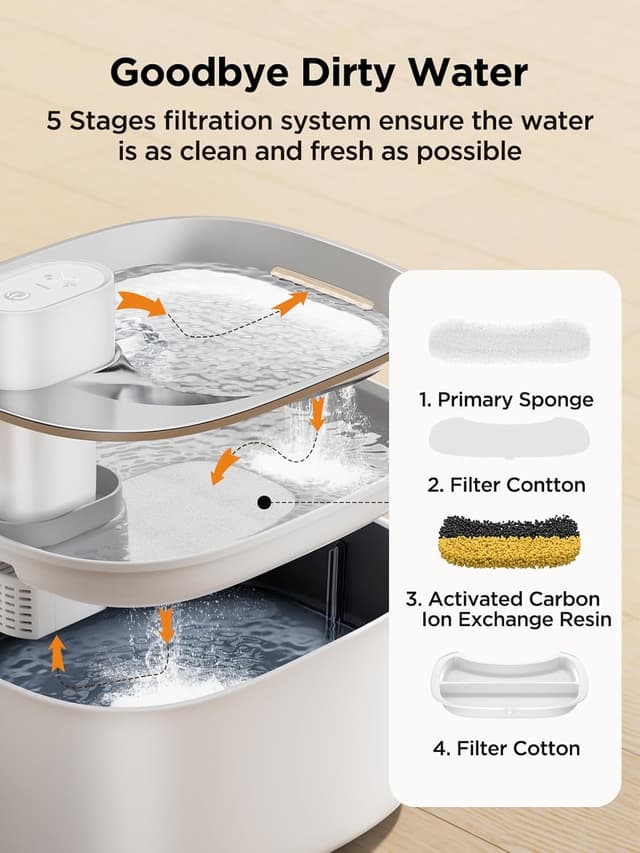 Goodbye Dirty Water

5 Stages filtration system ensure the water is as clean and fresh as possible

1. Primary Sponge

2. Filter Contton

3. Activated Carbon Ion Exchange Resin

4. Filter Cotton