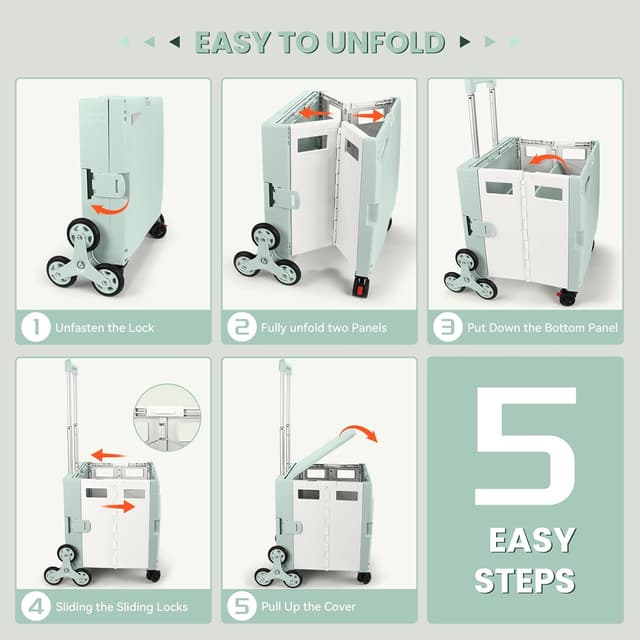 EASY TO UNFOLD

1 Unfasten the Lock

2 Fully unfold two Panels

3 Put Down the Bottom Panel

4 Sliding the Sliding Locks

5 Pull Up the Cover

5 EASY STEPS